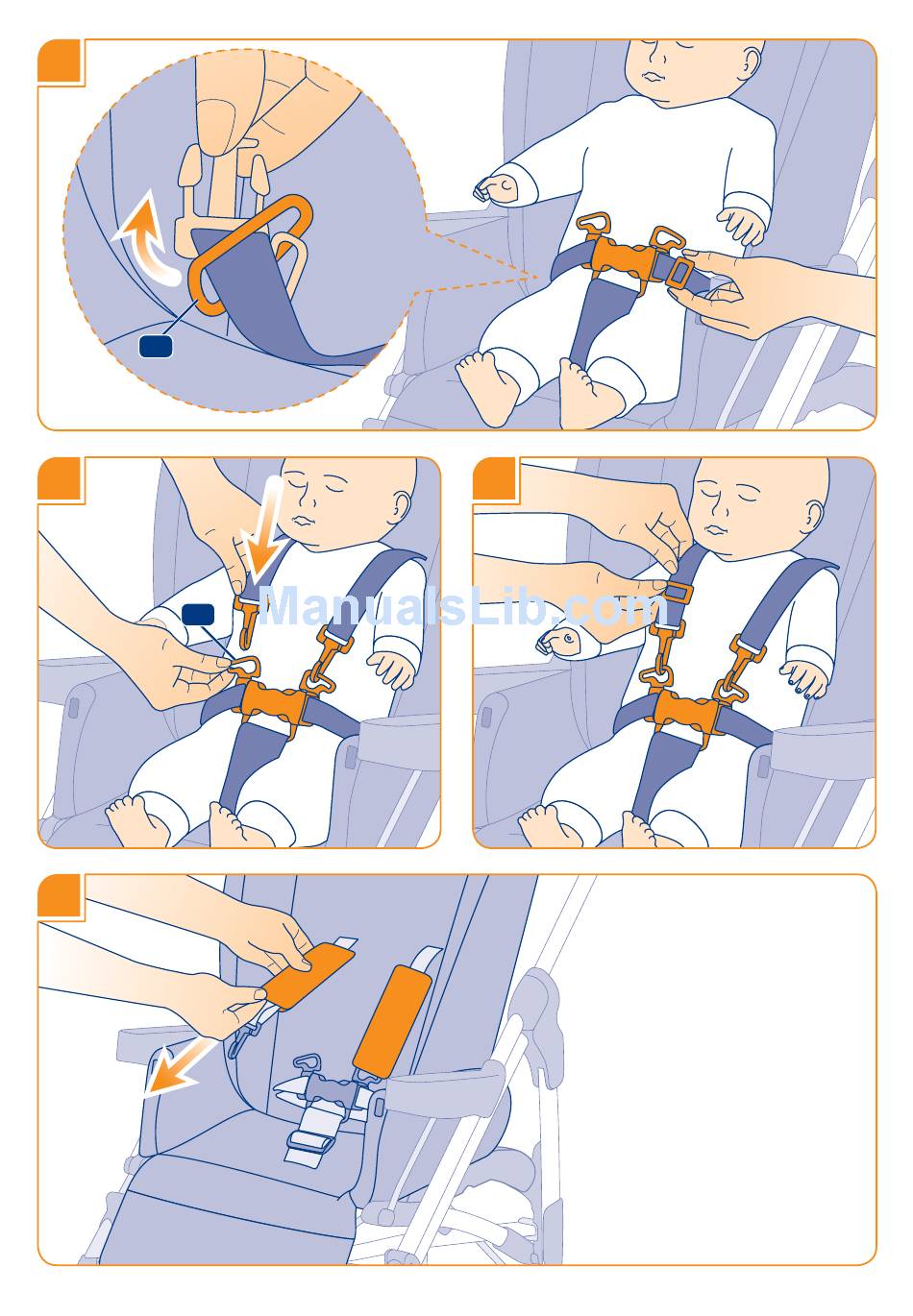 ManualsLib.com