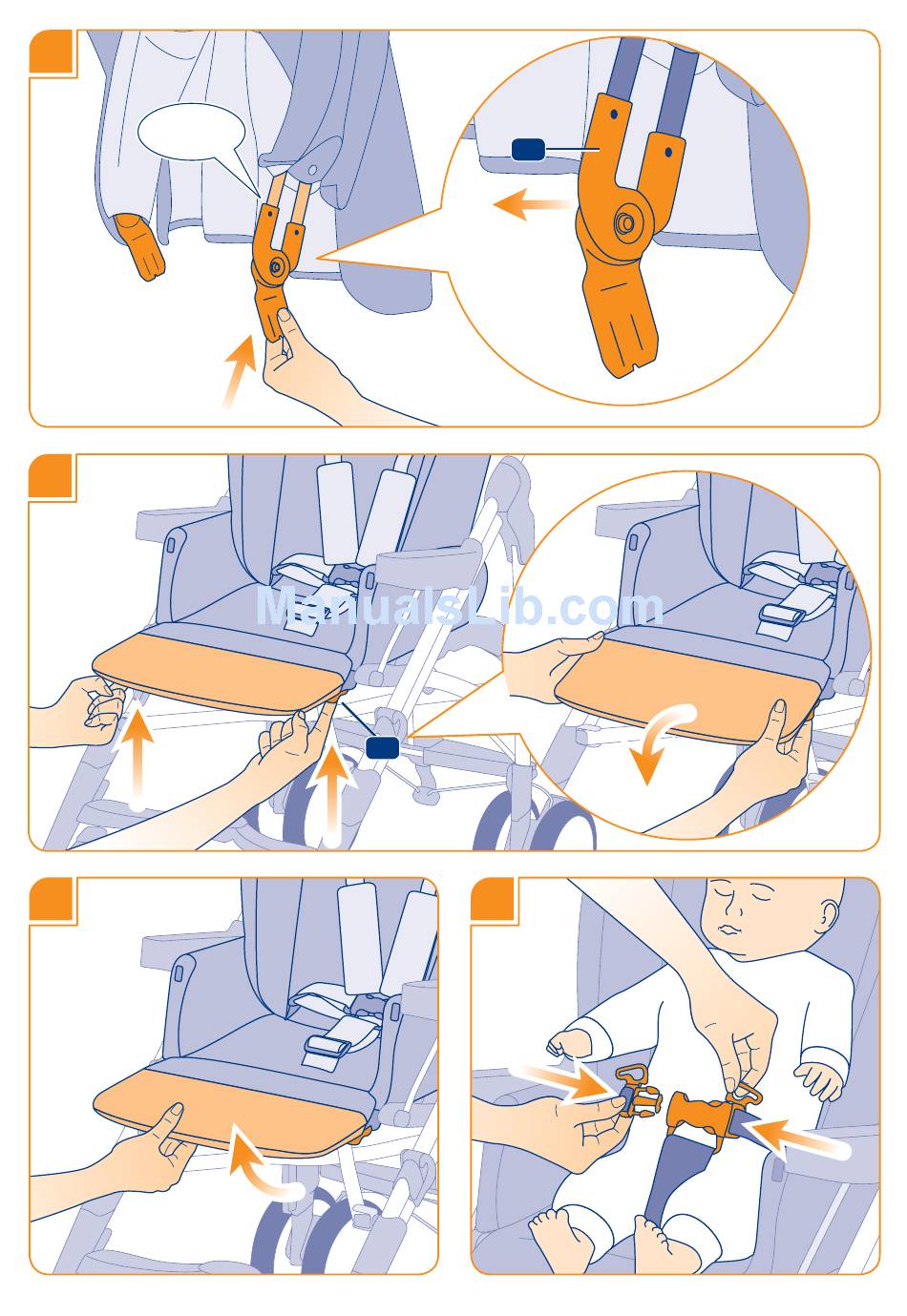 ManualsLib.com