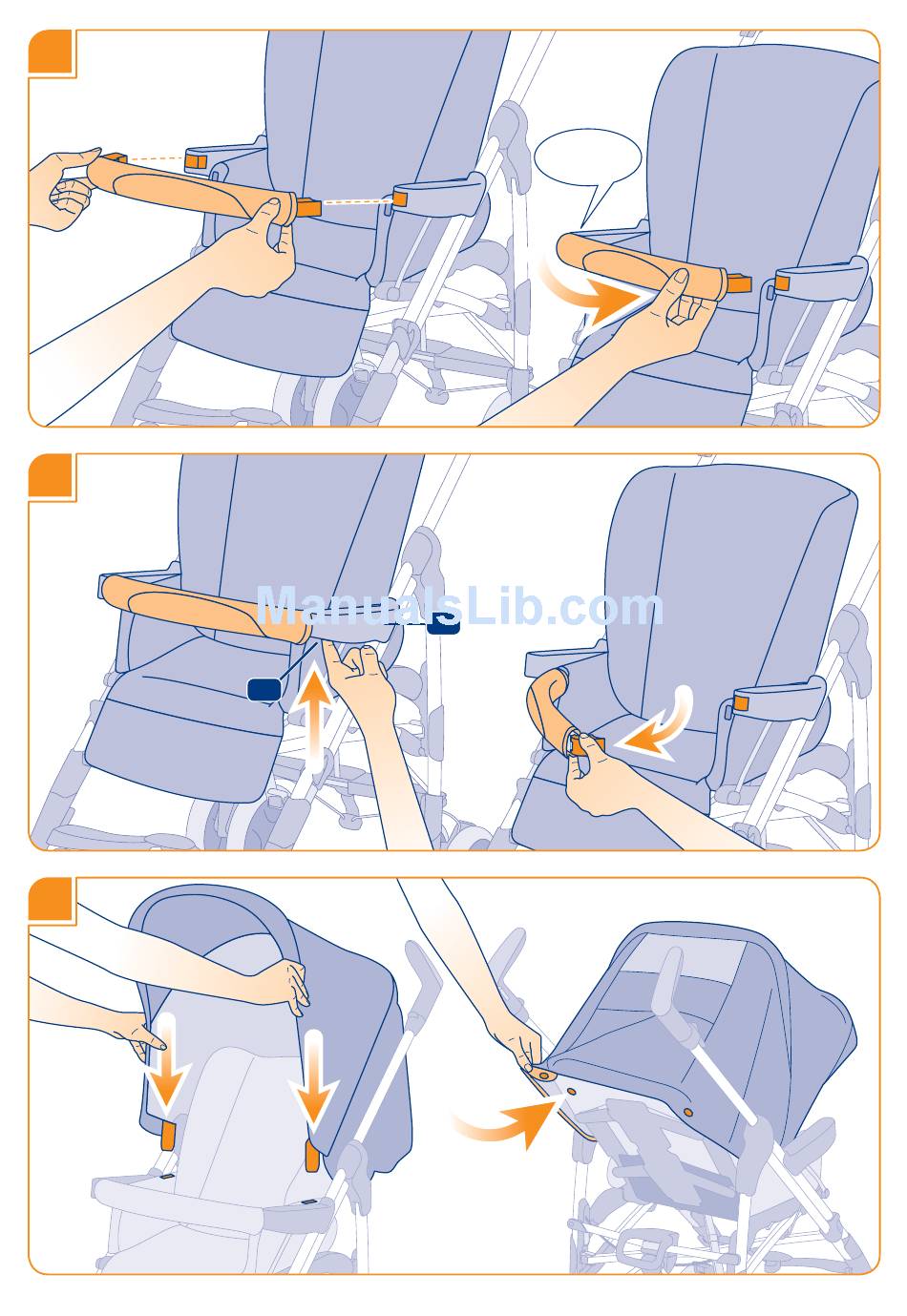 ManualsLib.com