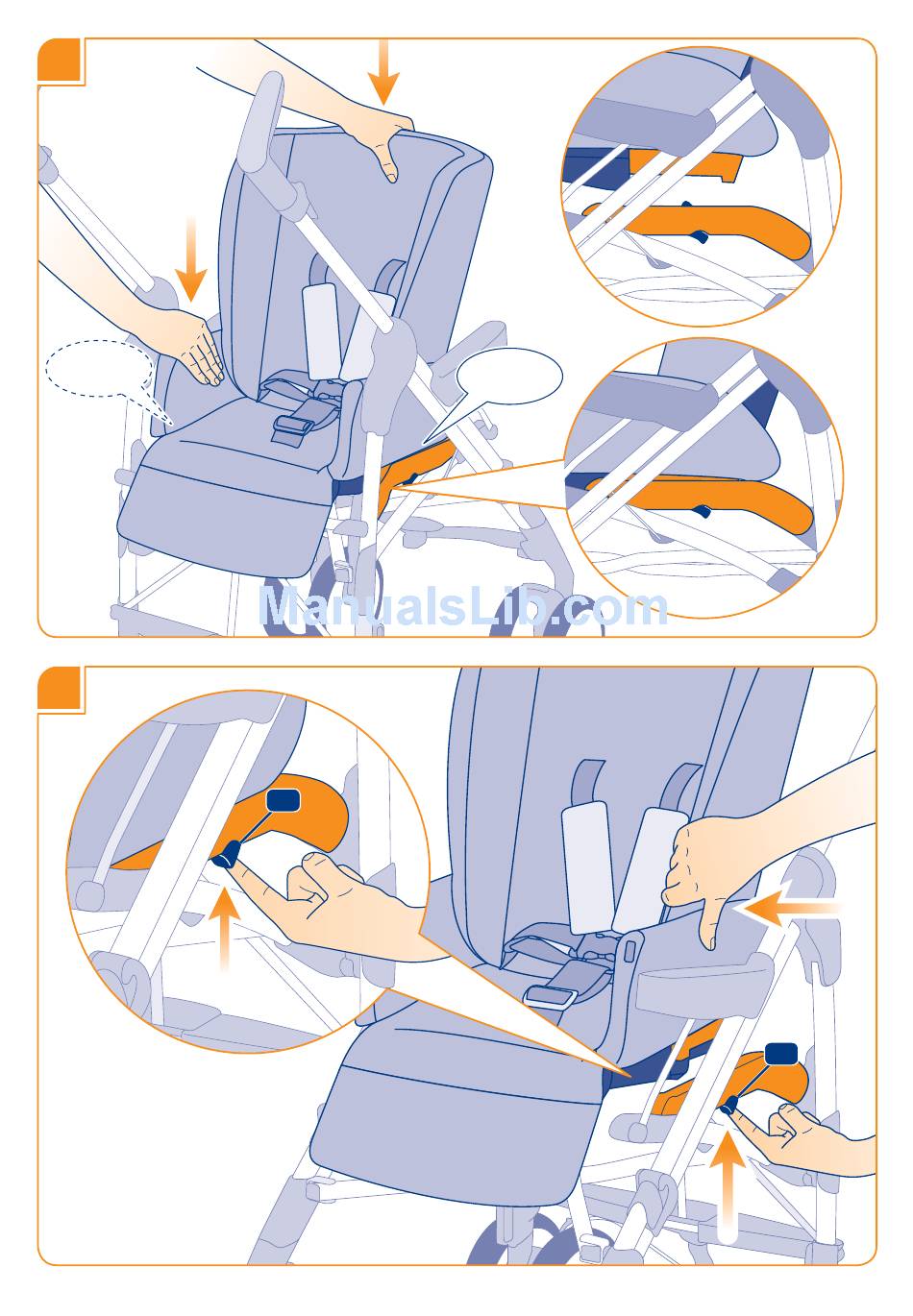 ManualsLib.com