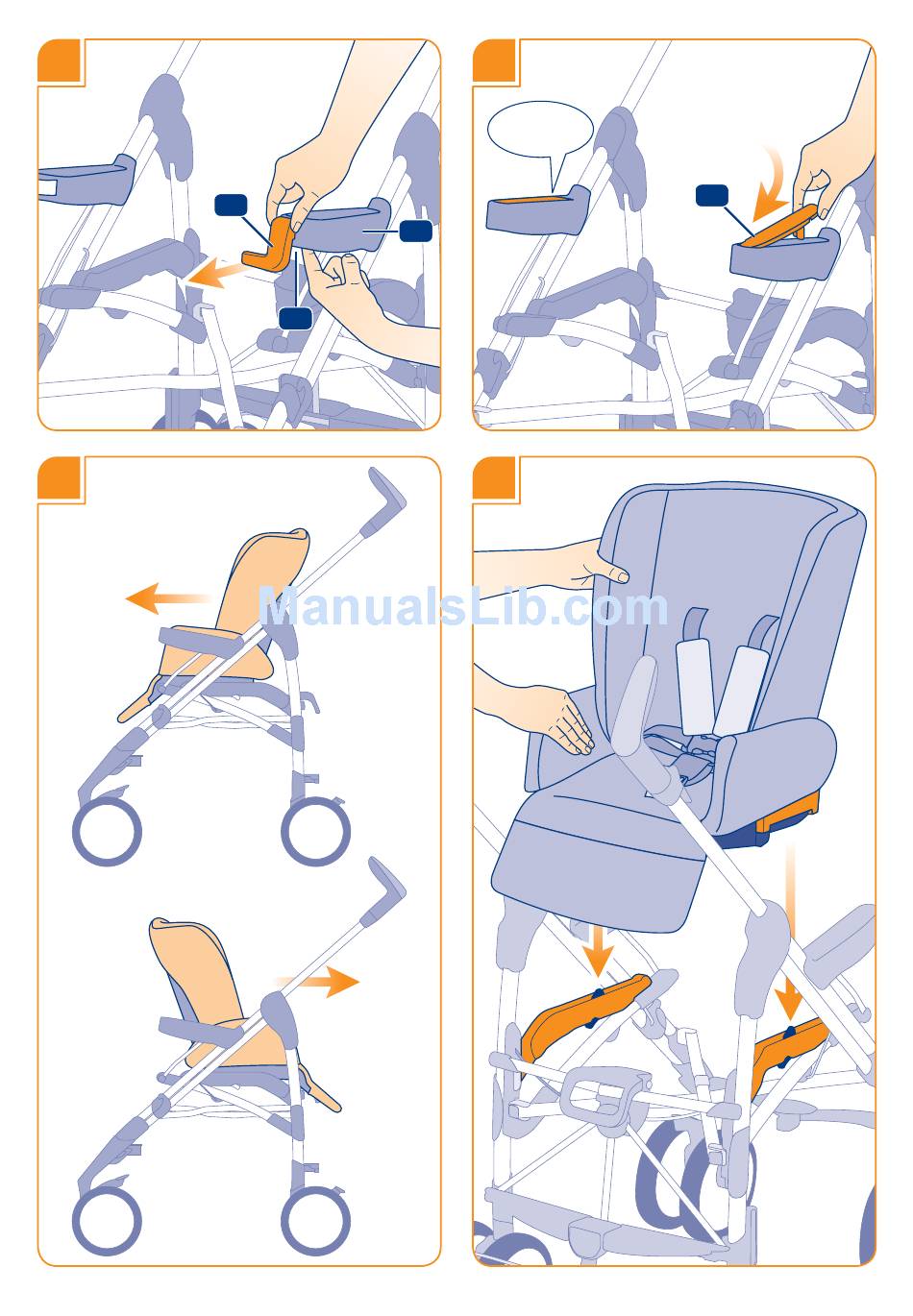 ManualsLib.com