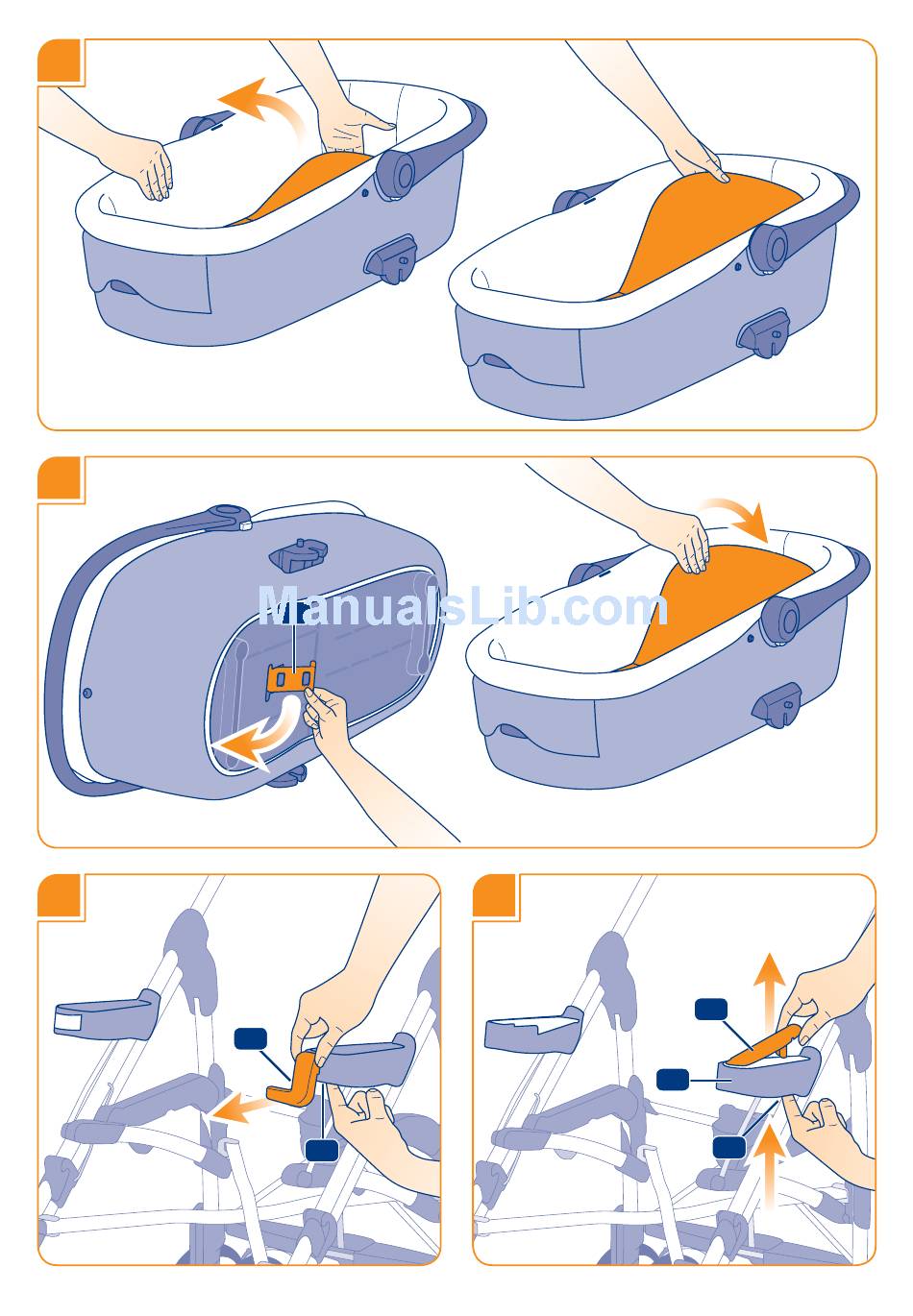 ManualsLib.com