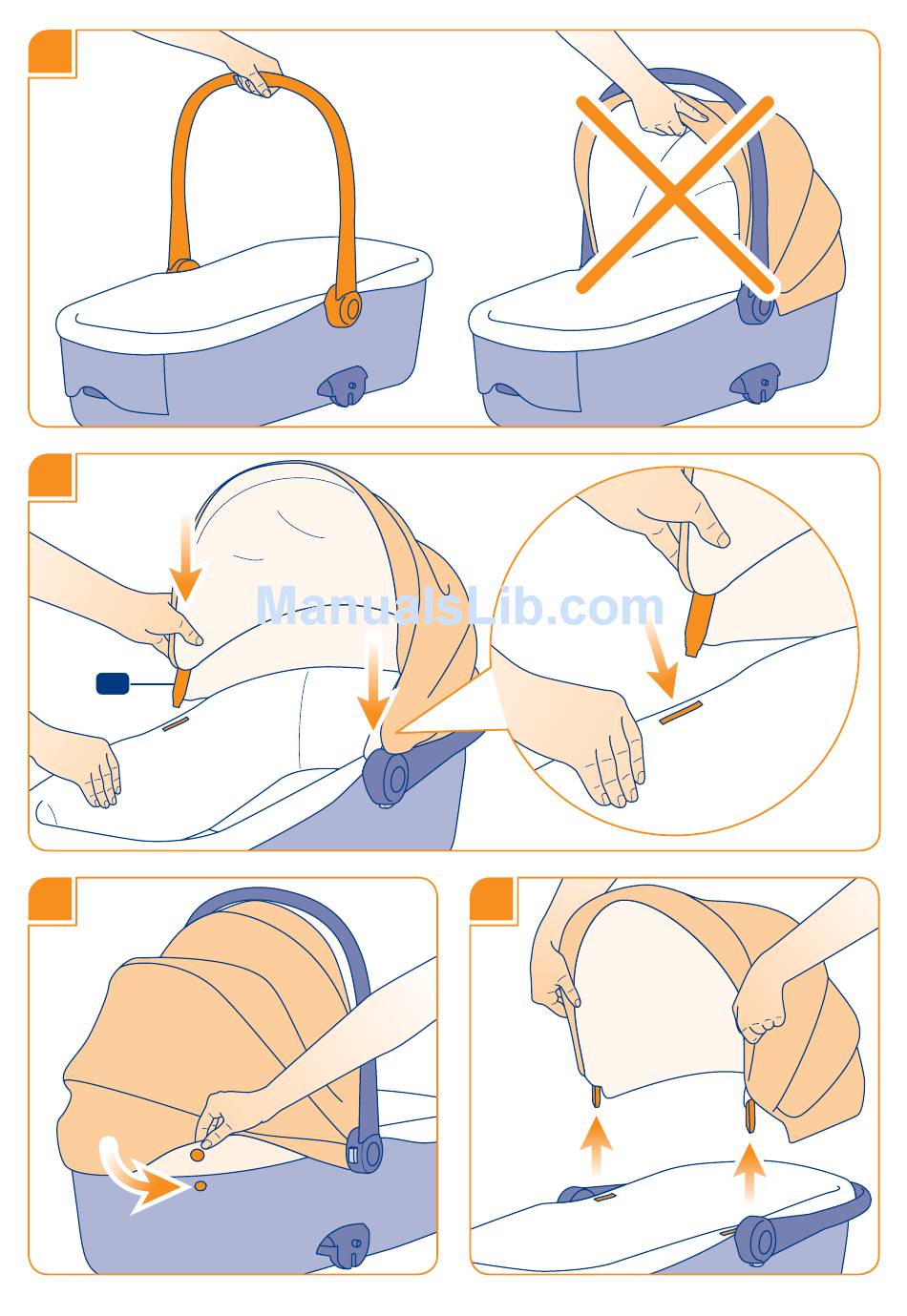 ManualsLib.com