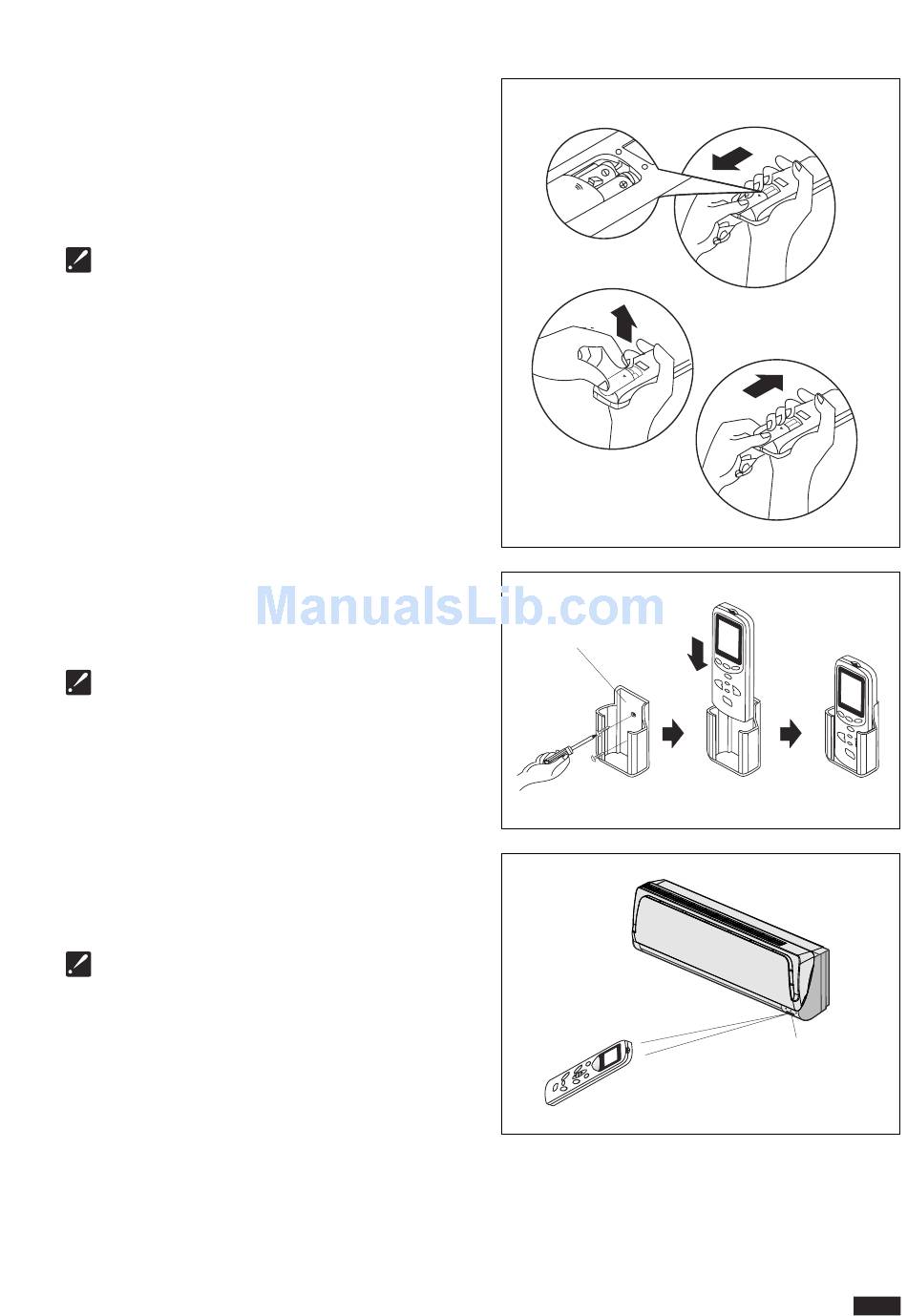 ManualsLib.com