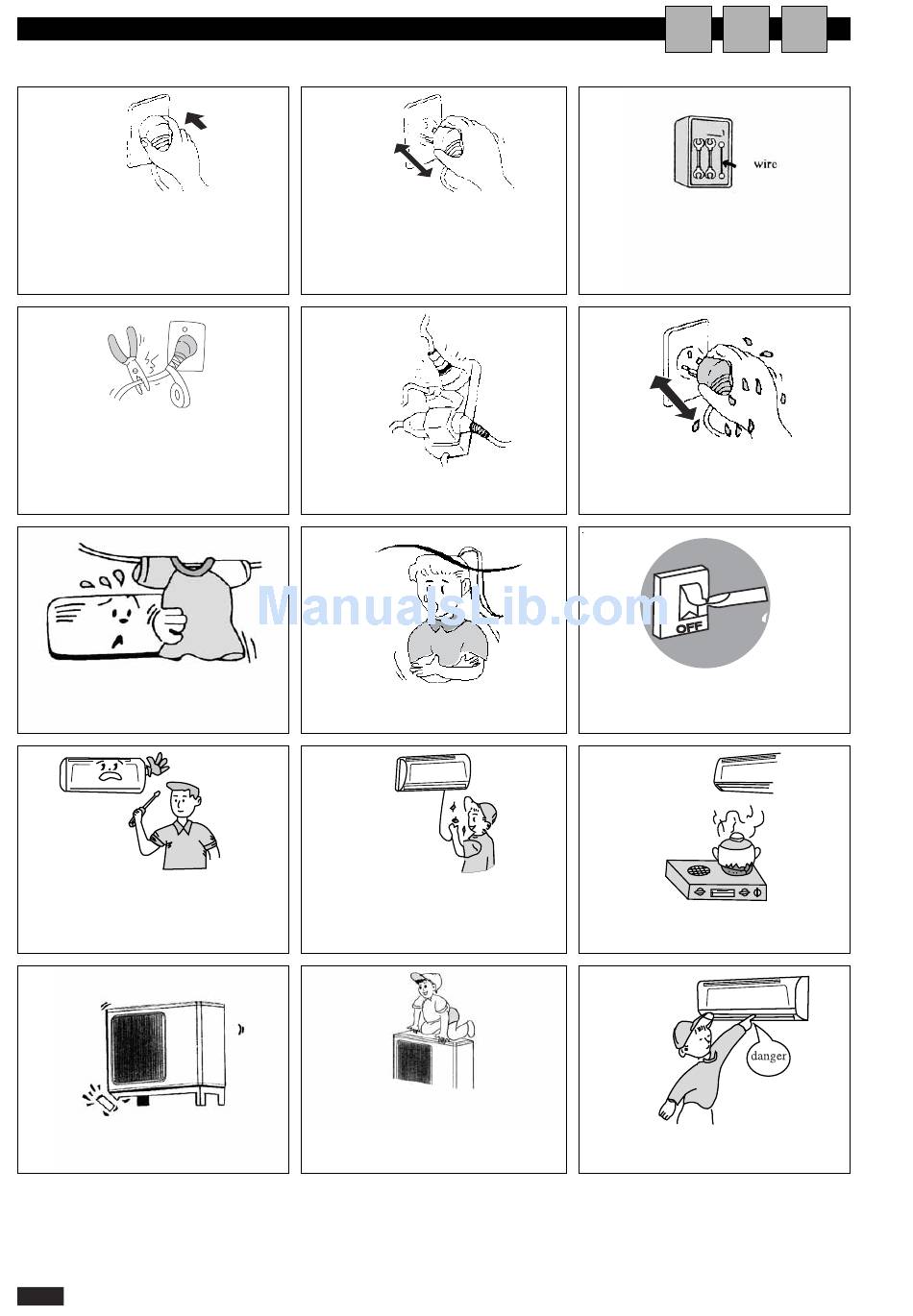 wire

ManualsLib.com

OFF

danger