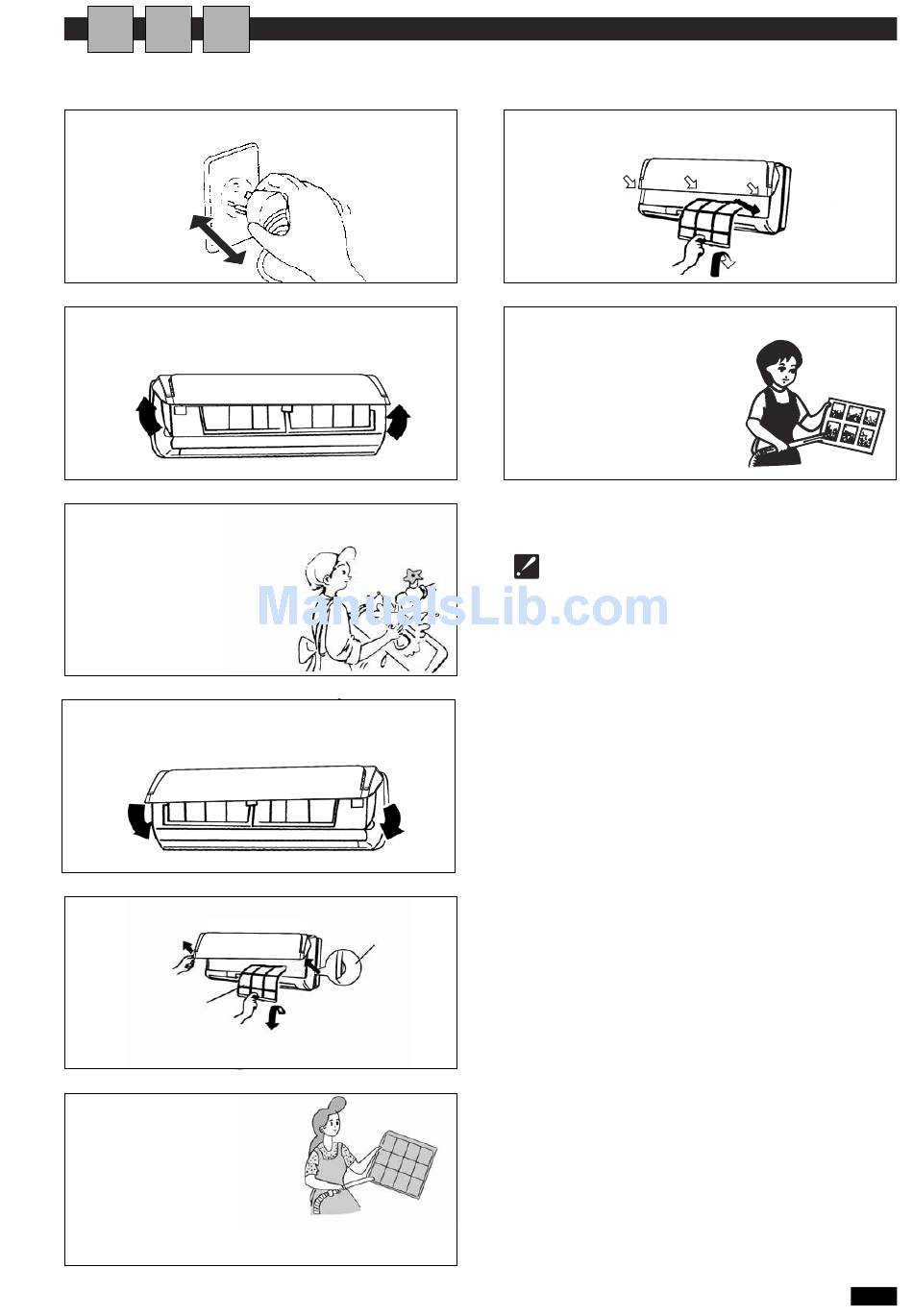 ManualsLib.com