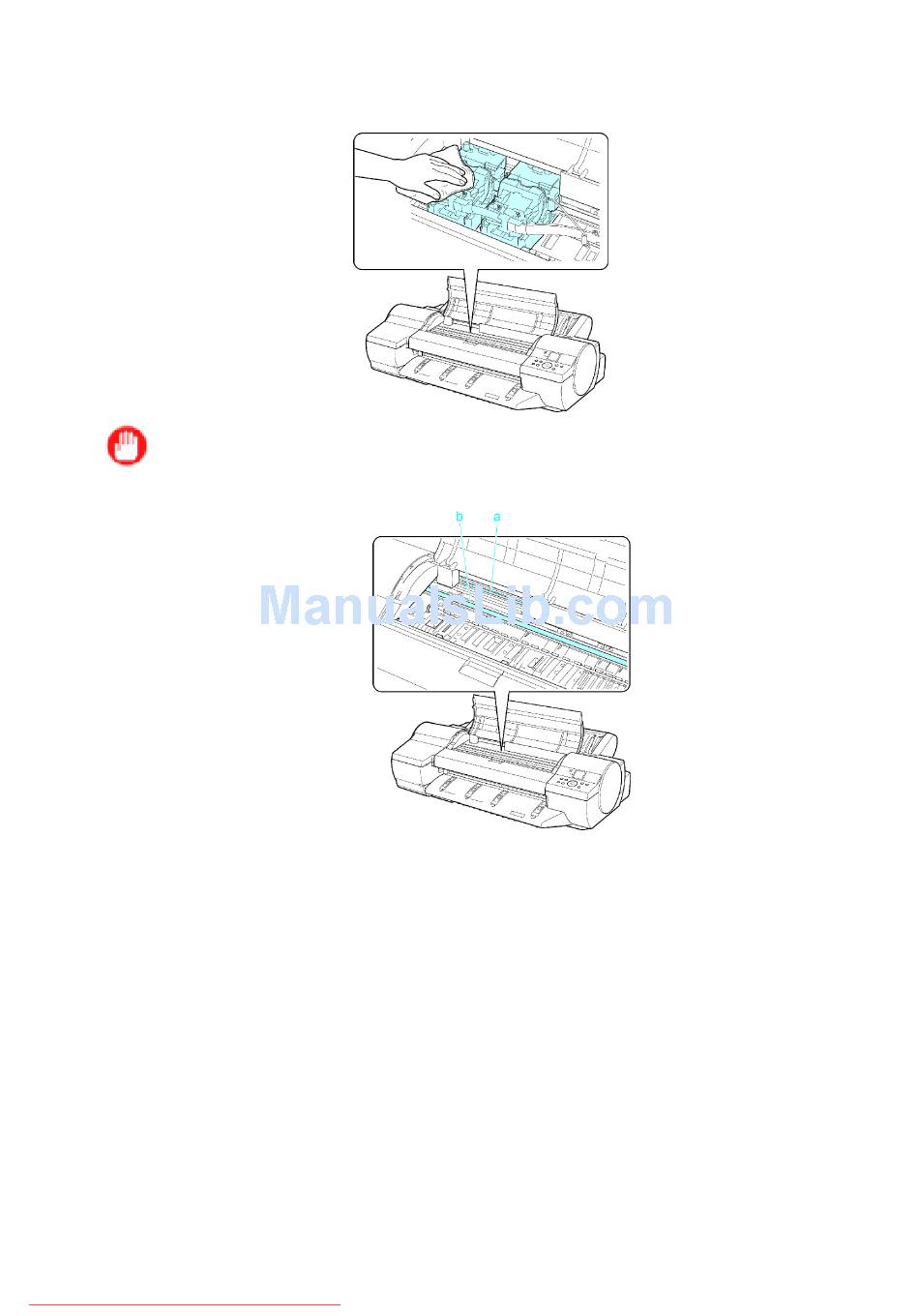 b a

ManualsLib.com