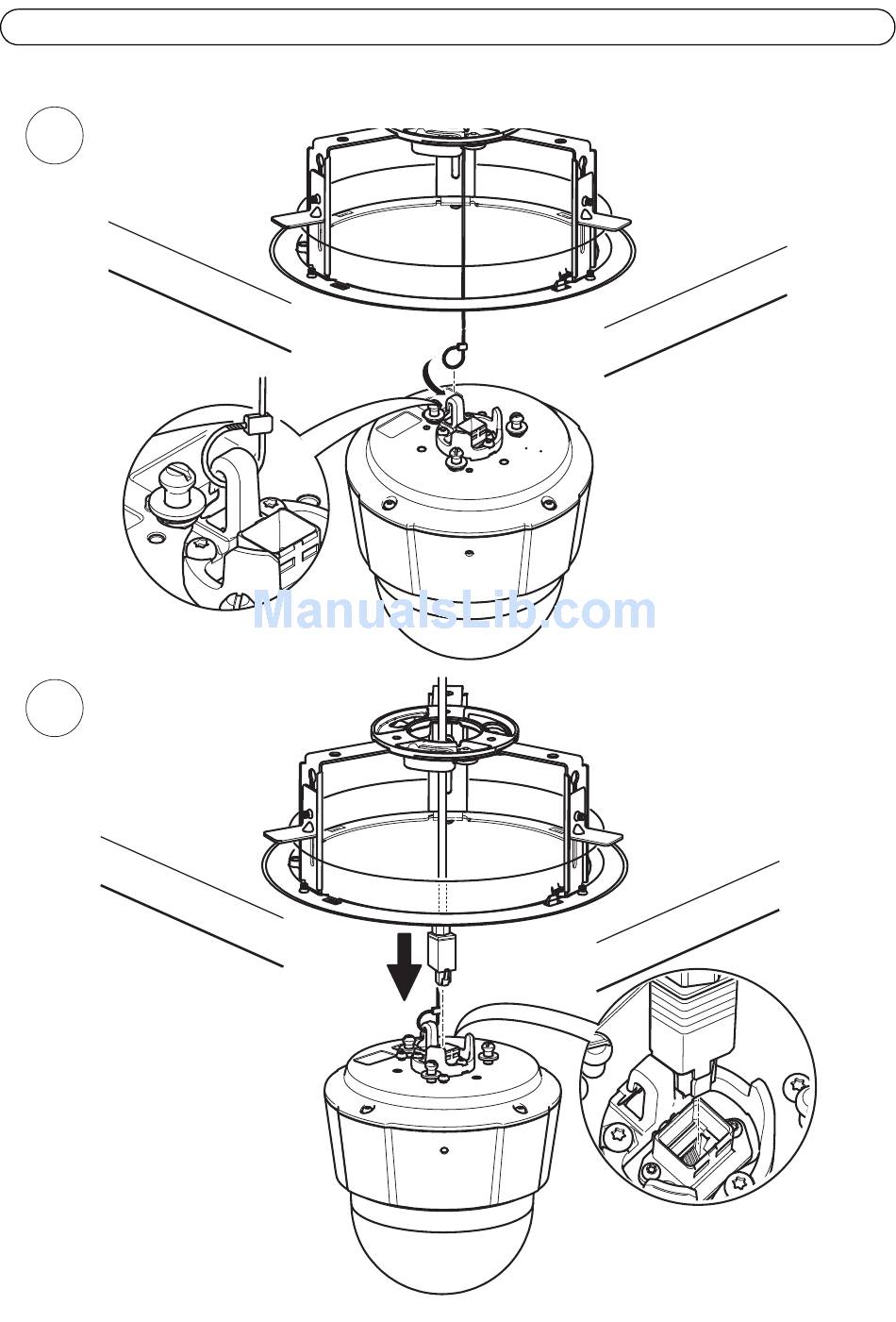 ManualsLib.com