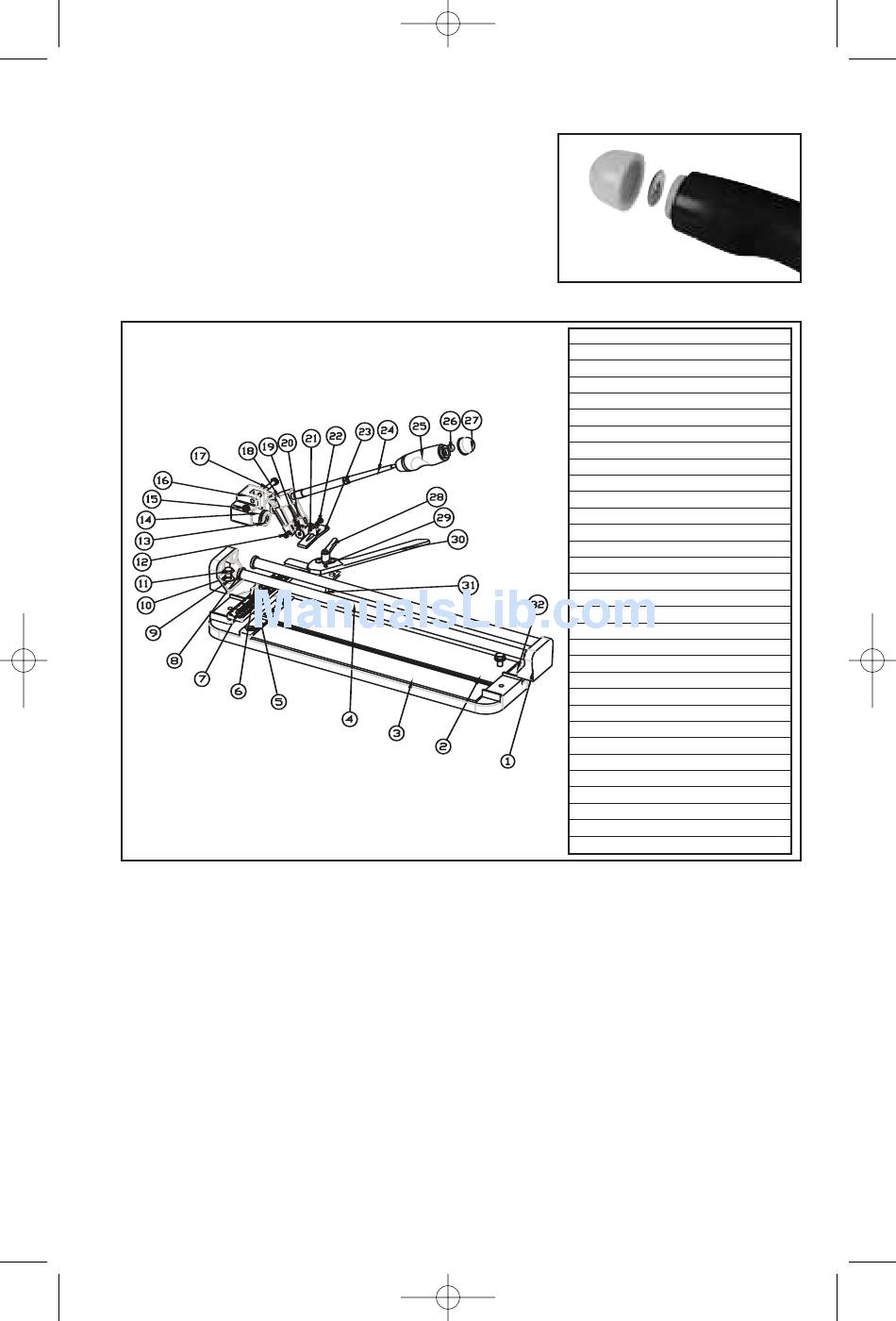 17 18 19 20 21 22 23 24 25 26 27
16
15
14
13
12
11
10
9
8
7
6
5
4
3
2
1
28
29
30
31
32

ManualsLib.com