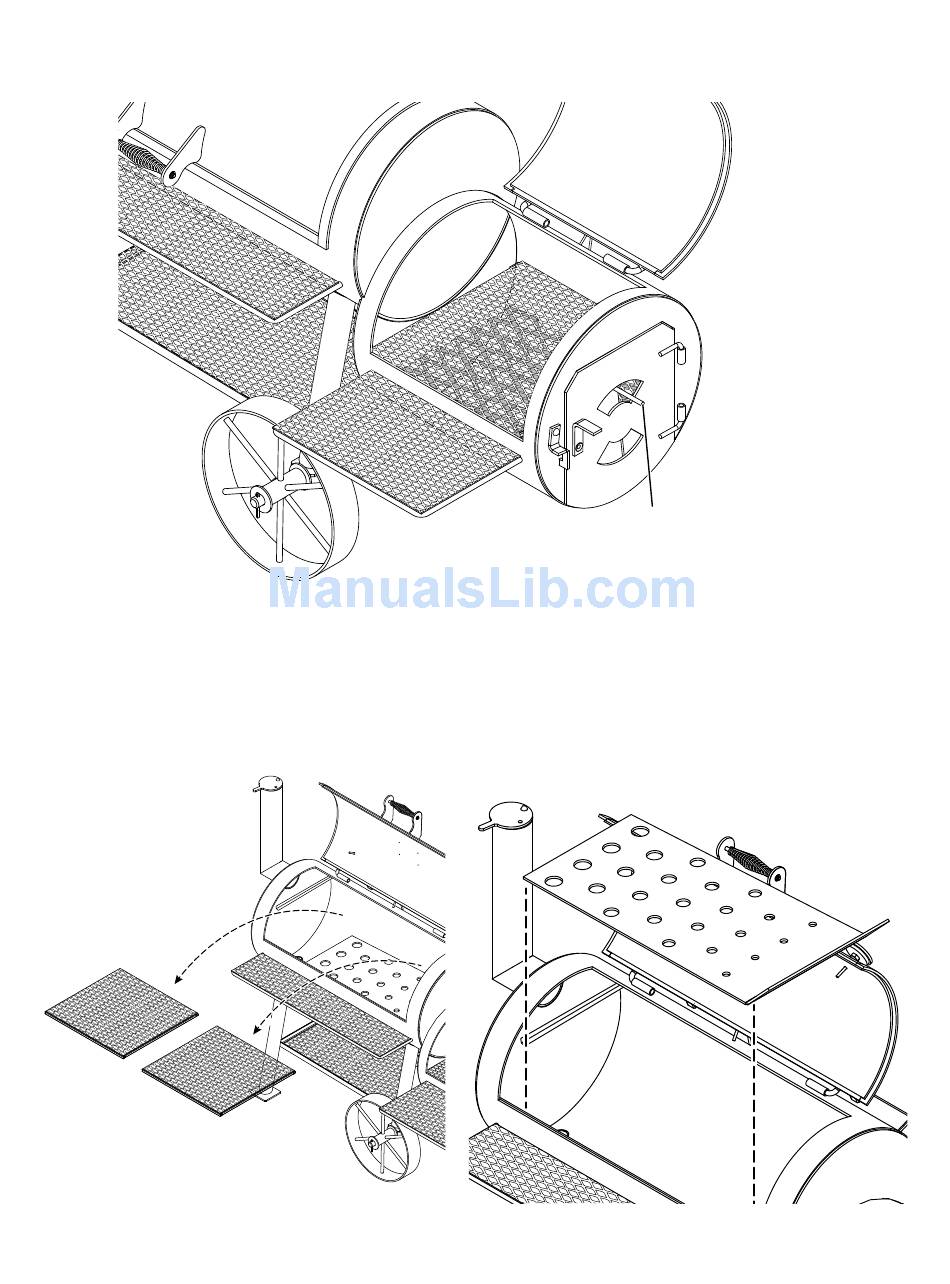 ManualsLib.com