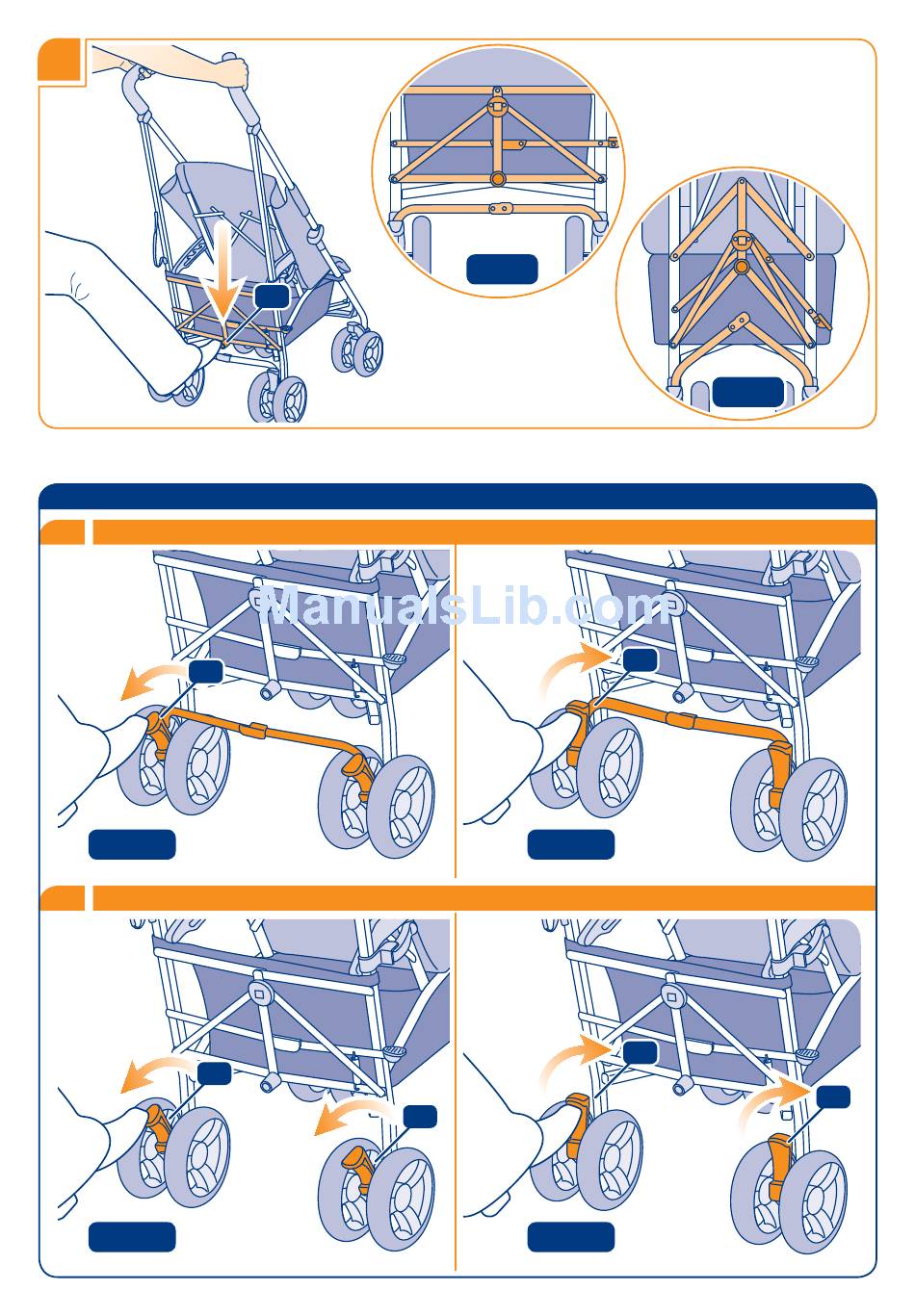 ManualsLib.com