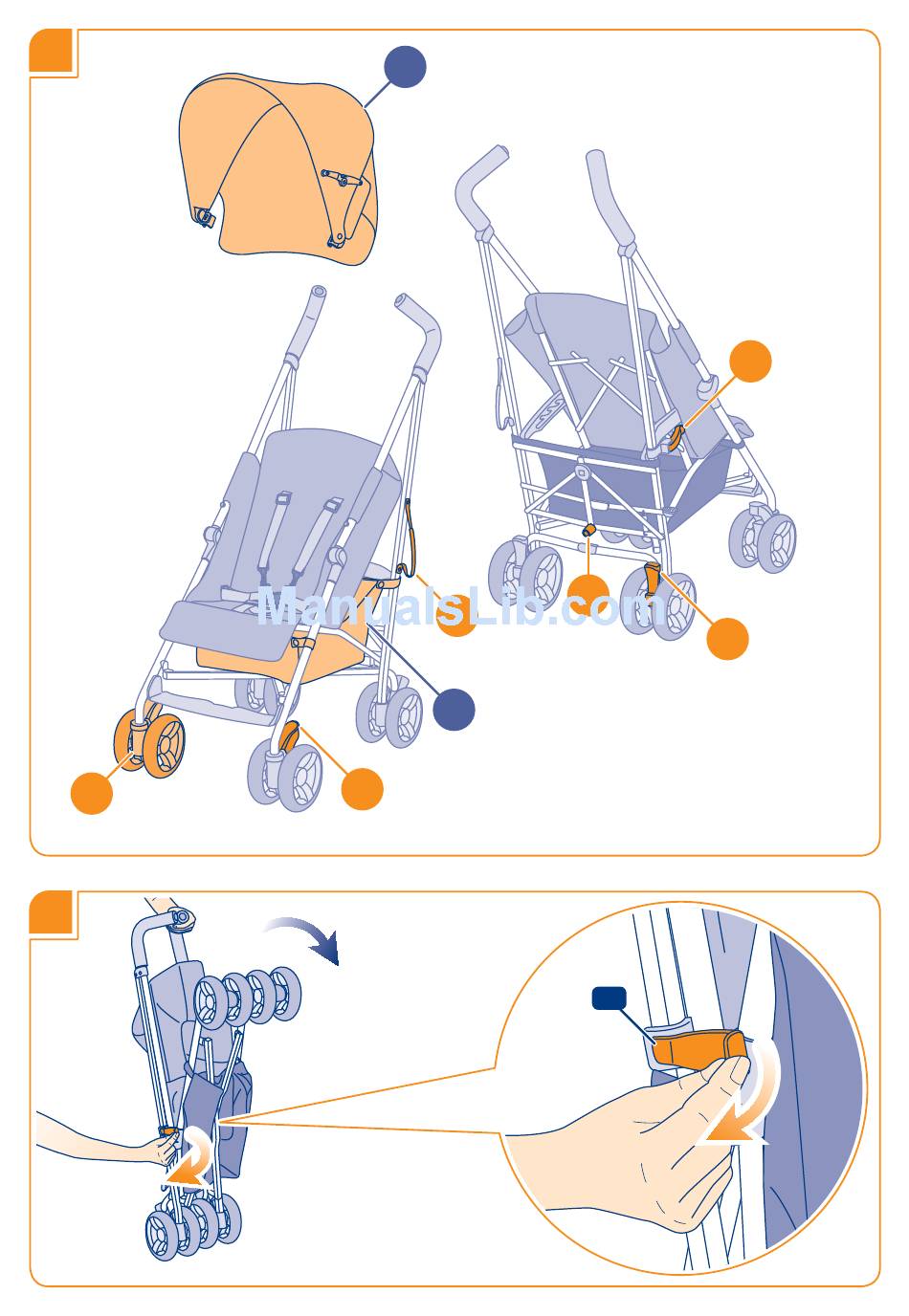 ManualsLib.com