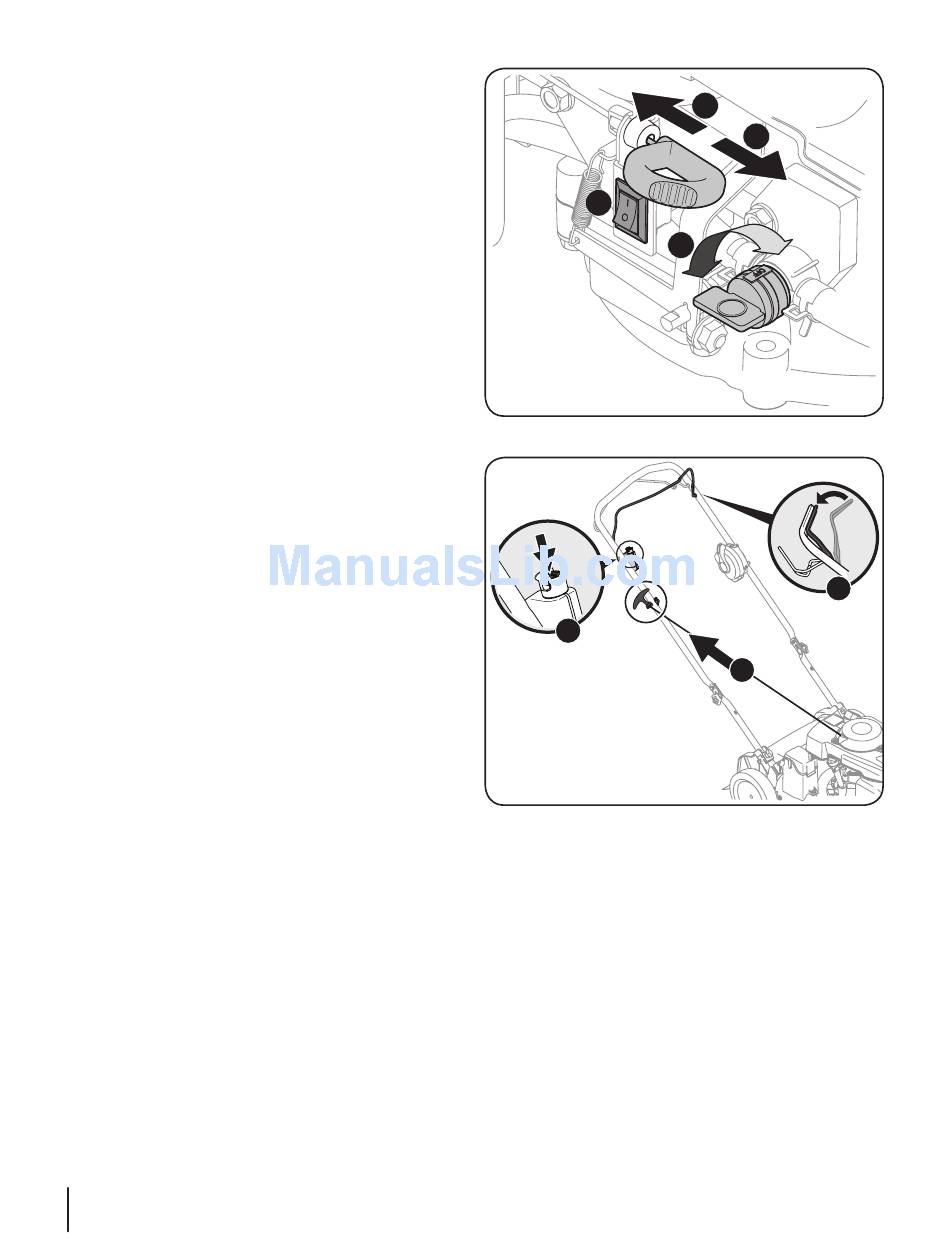 ManualsLib.com