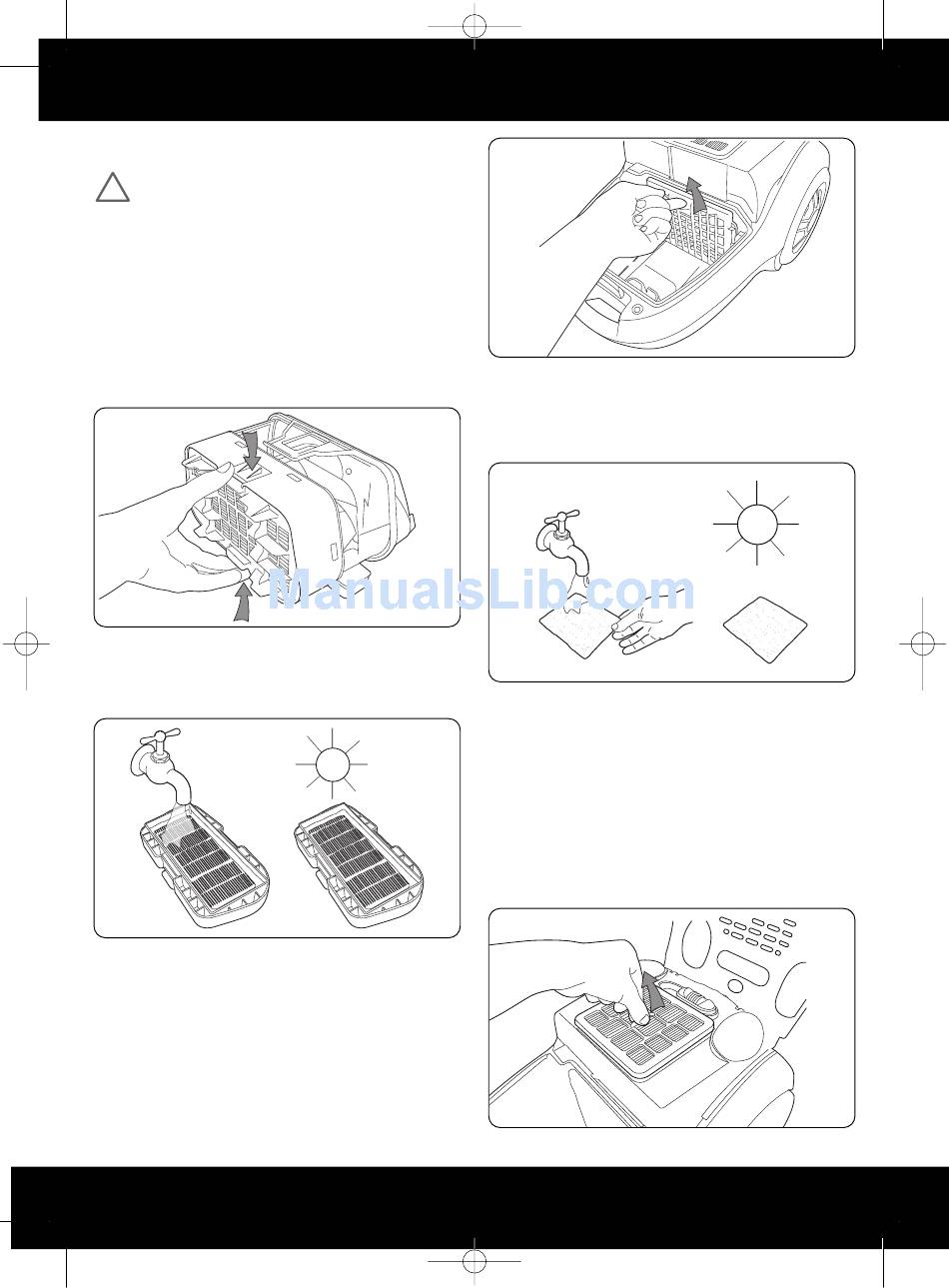 ManualsLib.com