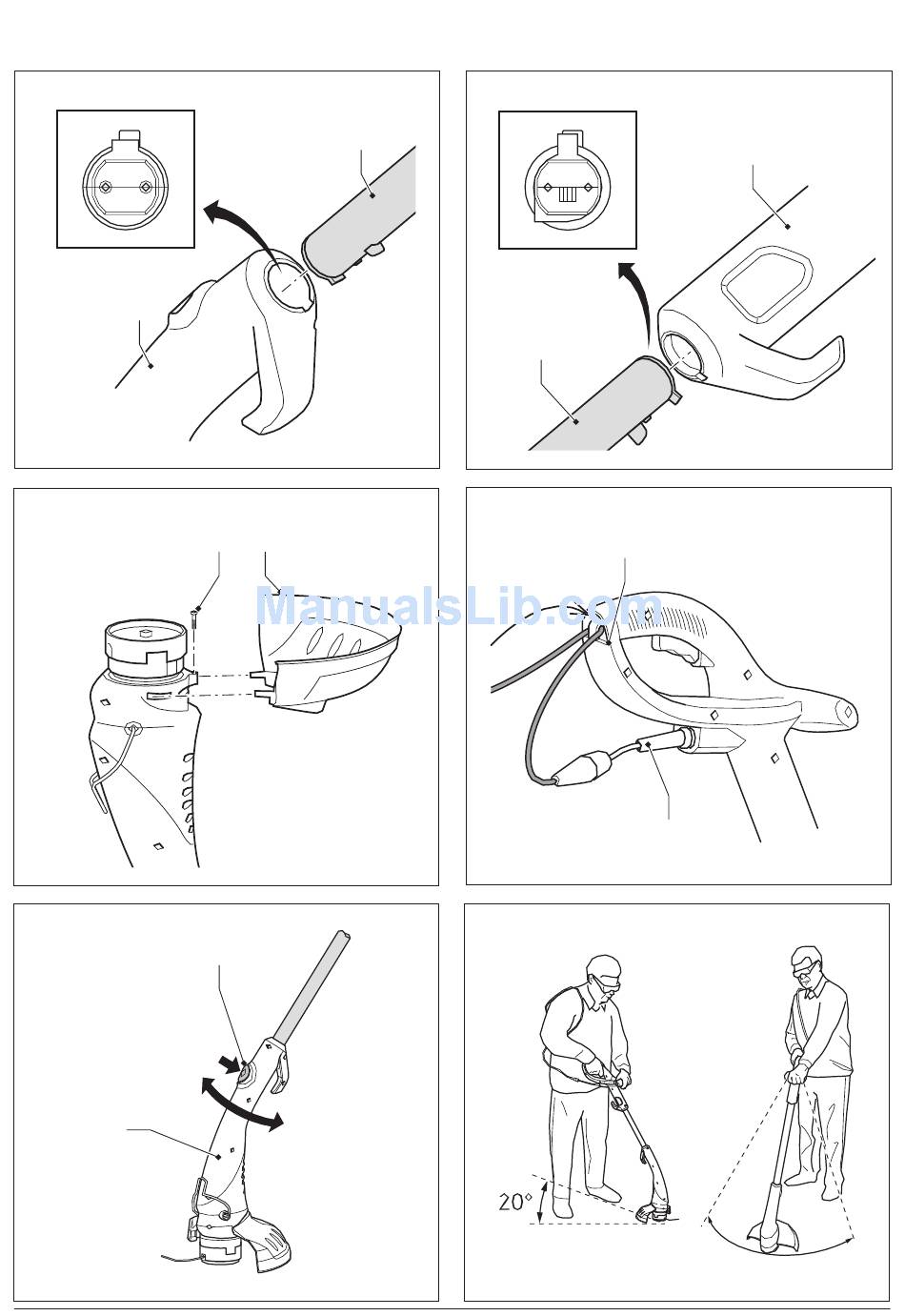 ManualsLib.com

20°