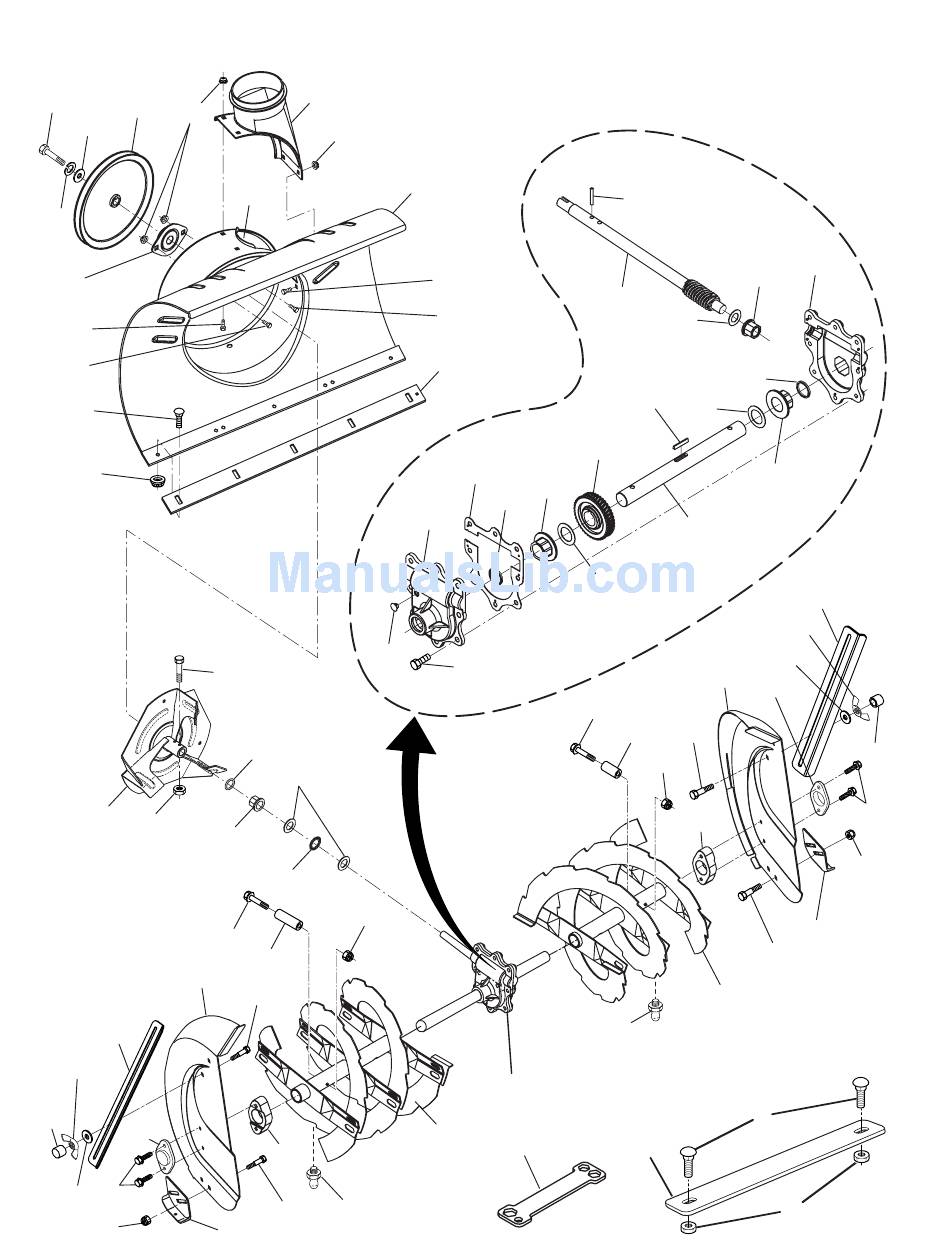 ManualsLib.com