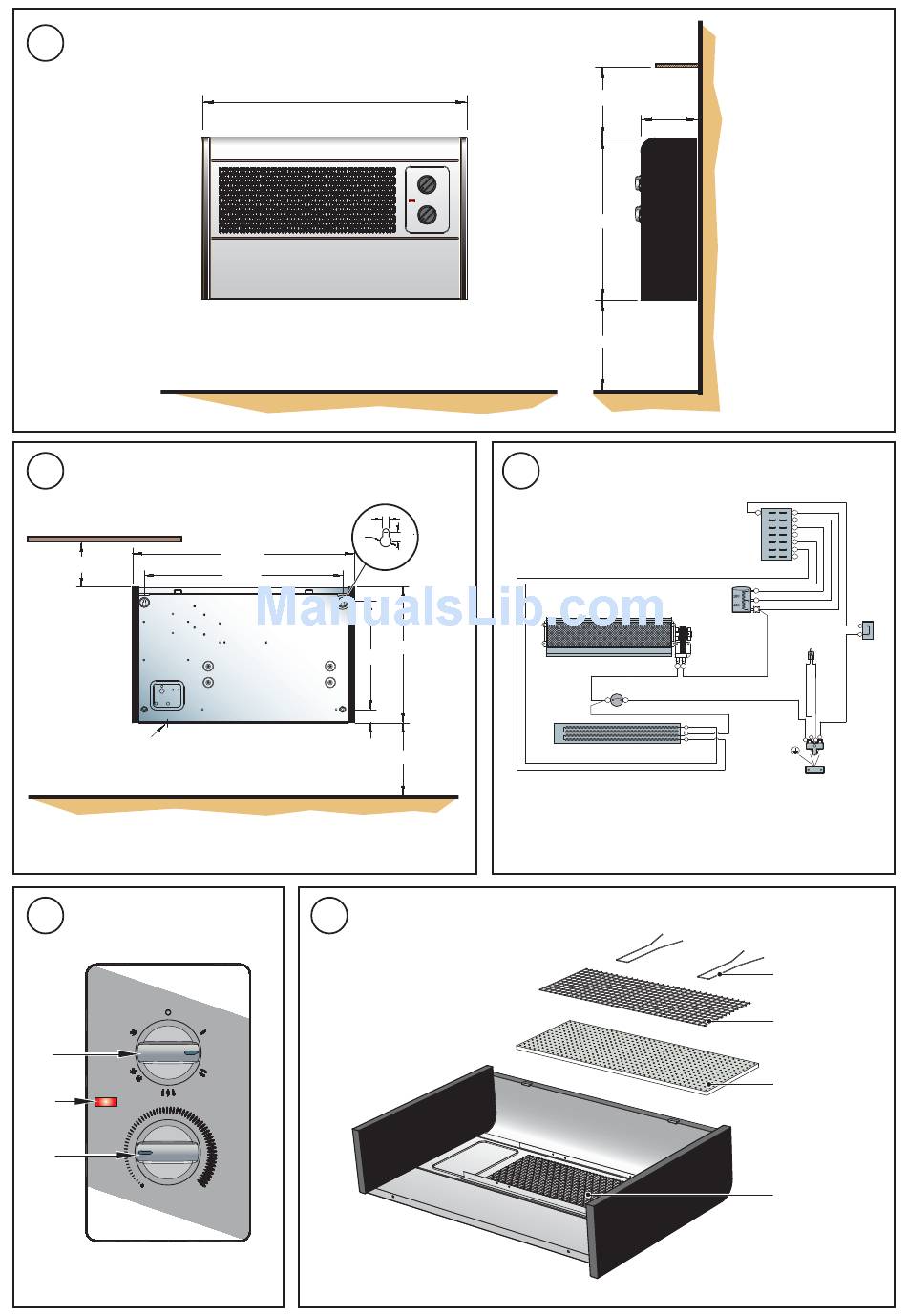 ManualsLib.com