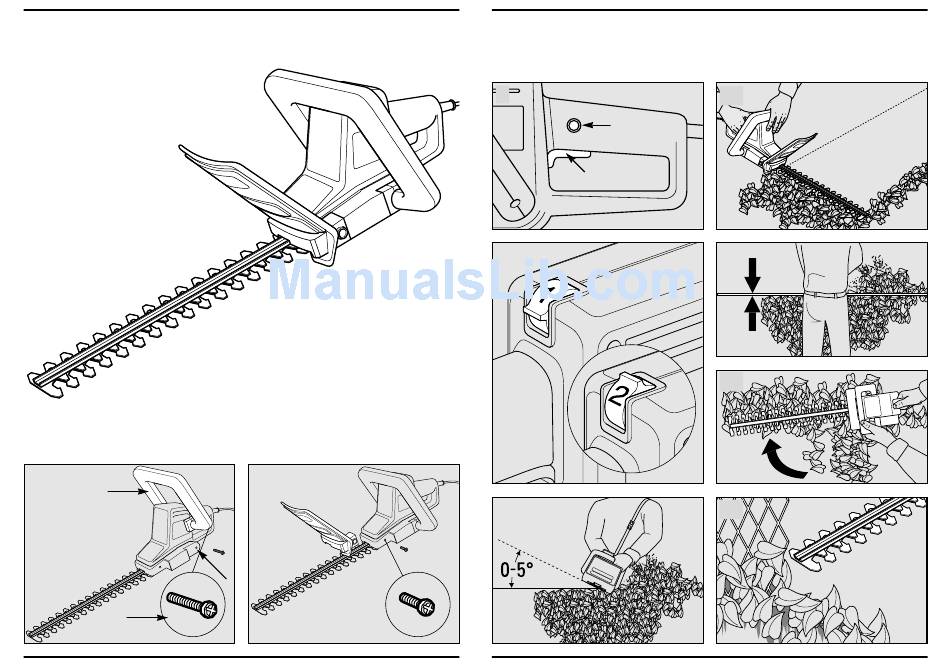 ManualsLib.com

2

0-5°