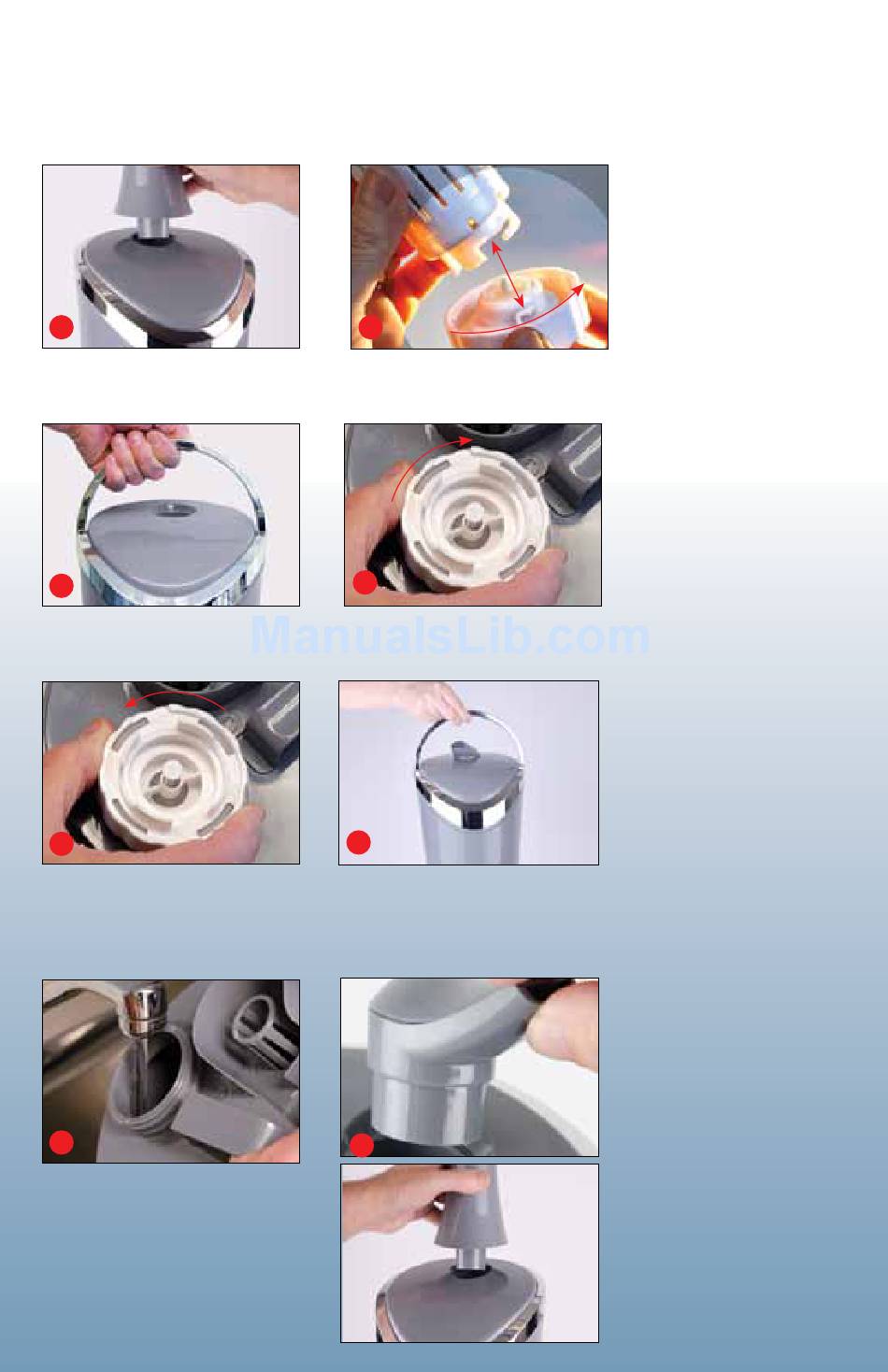 ManualsLib.com