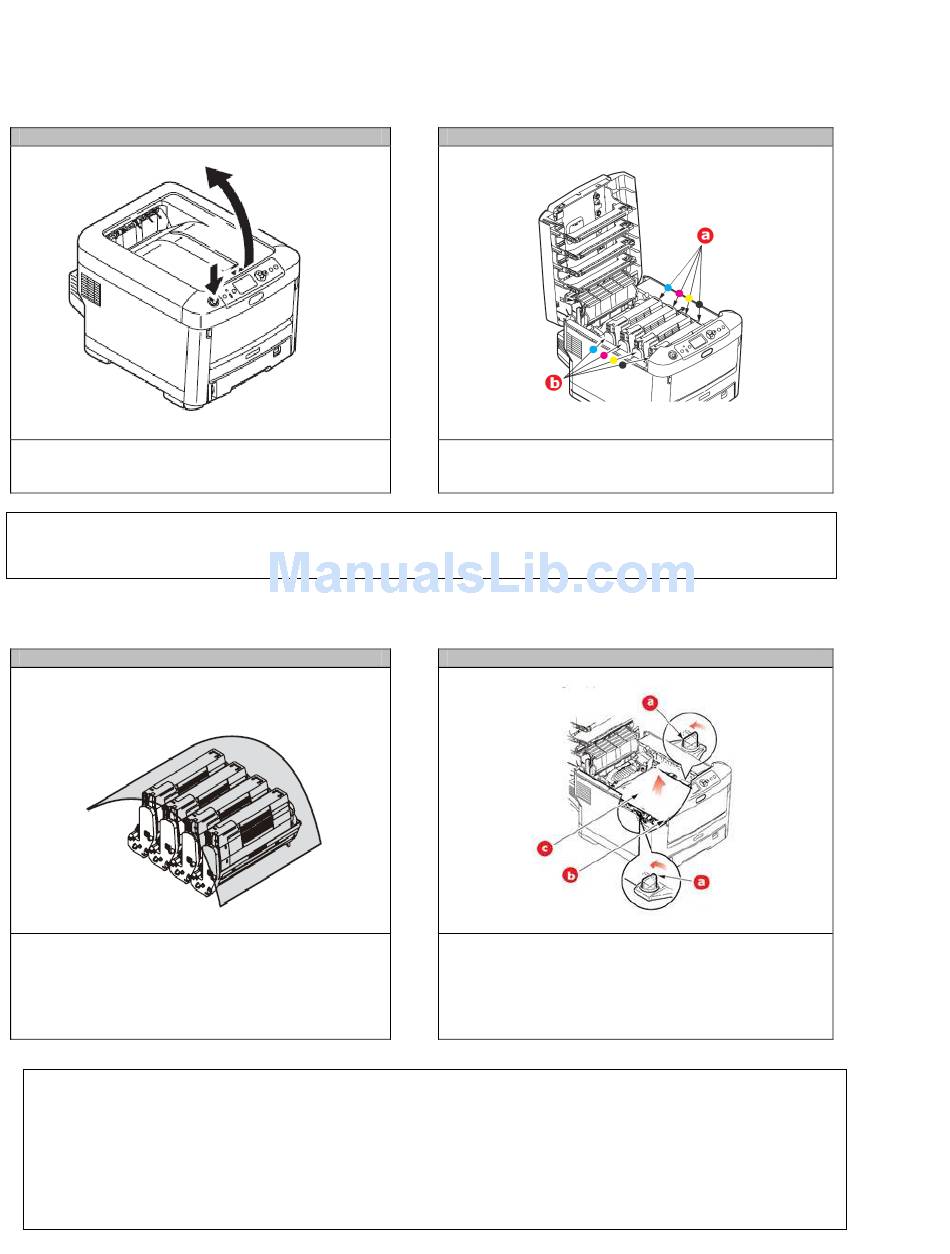 a

b

ManualsLib.com

a

c

b

a