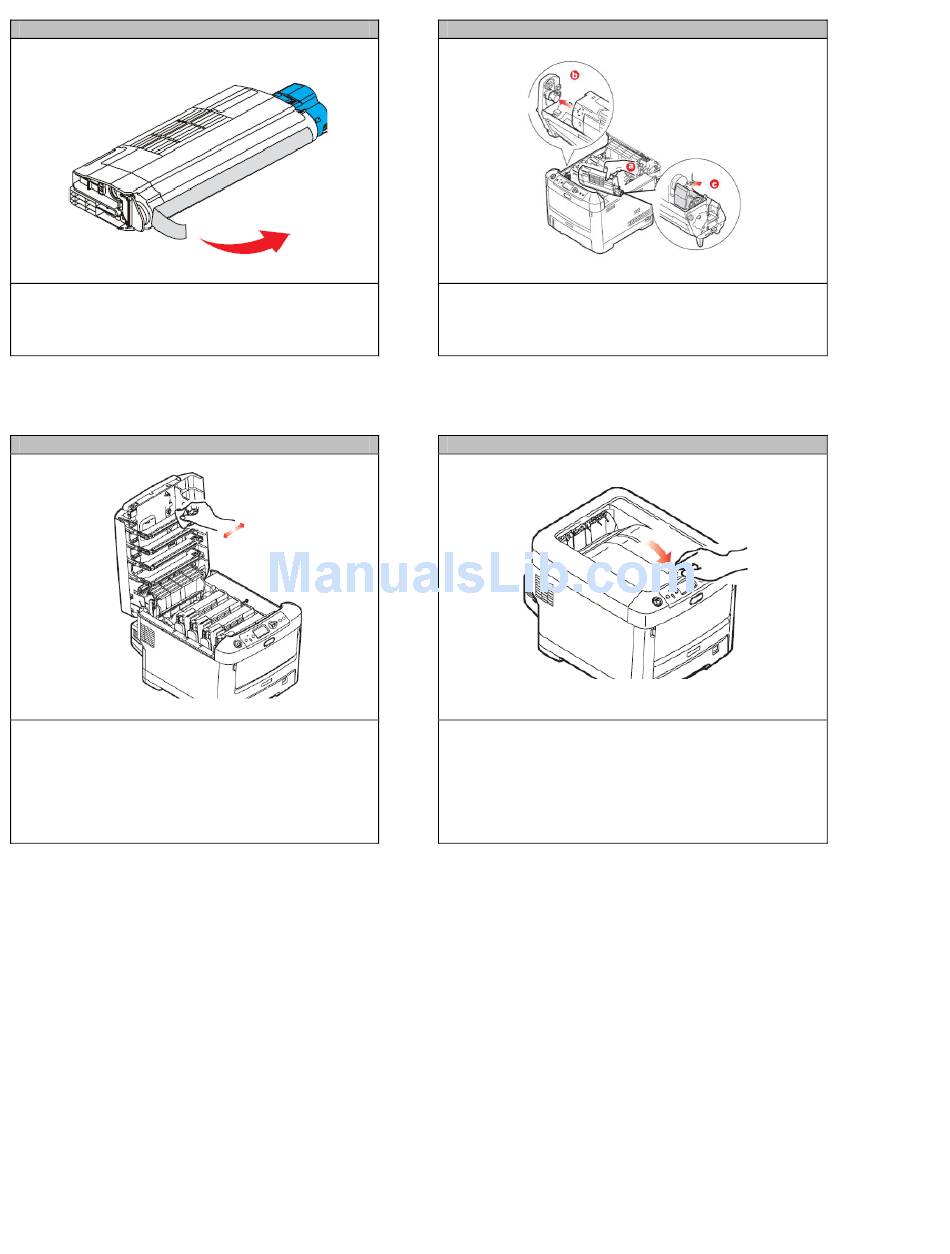 b

a

c

ManualsLib.com