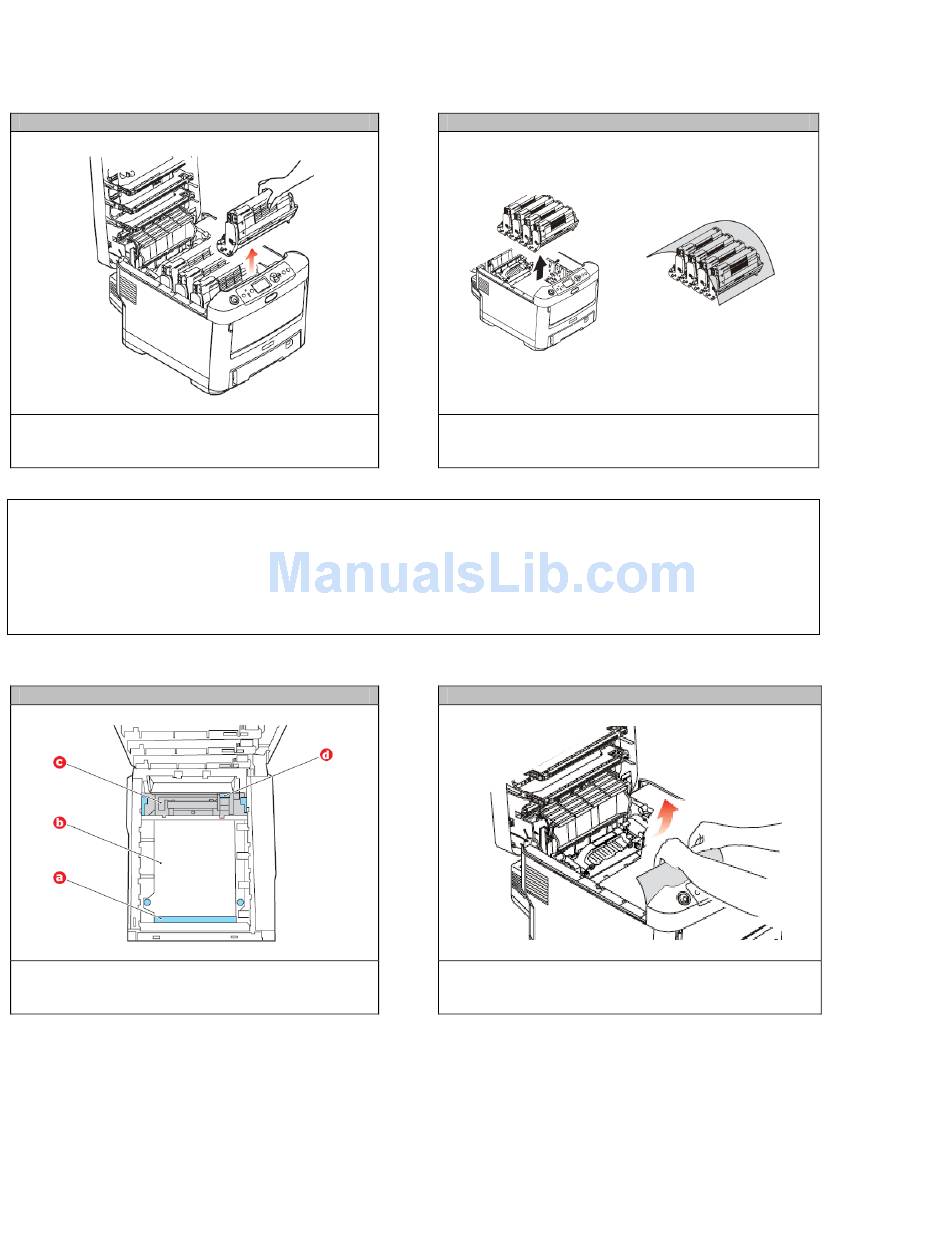 ManualsLib.com

c

d

b

a