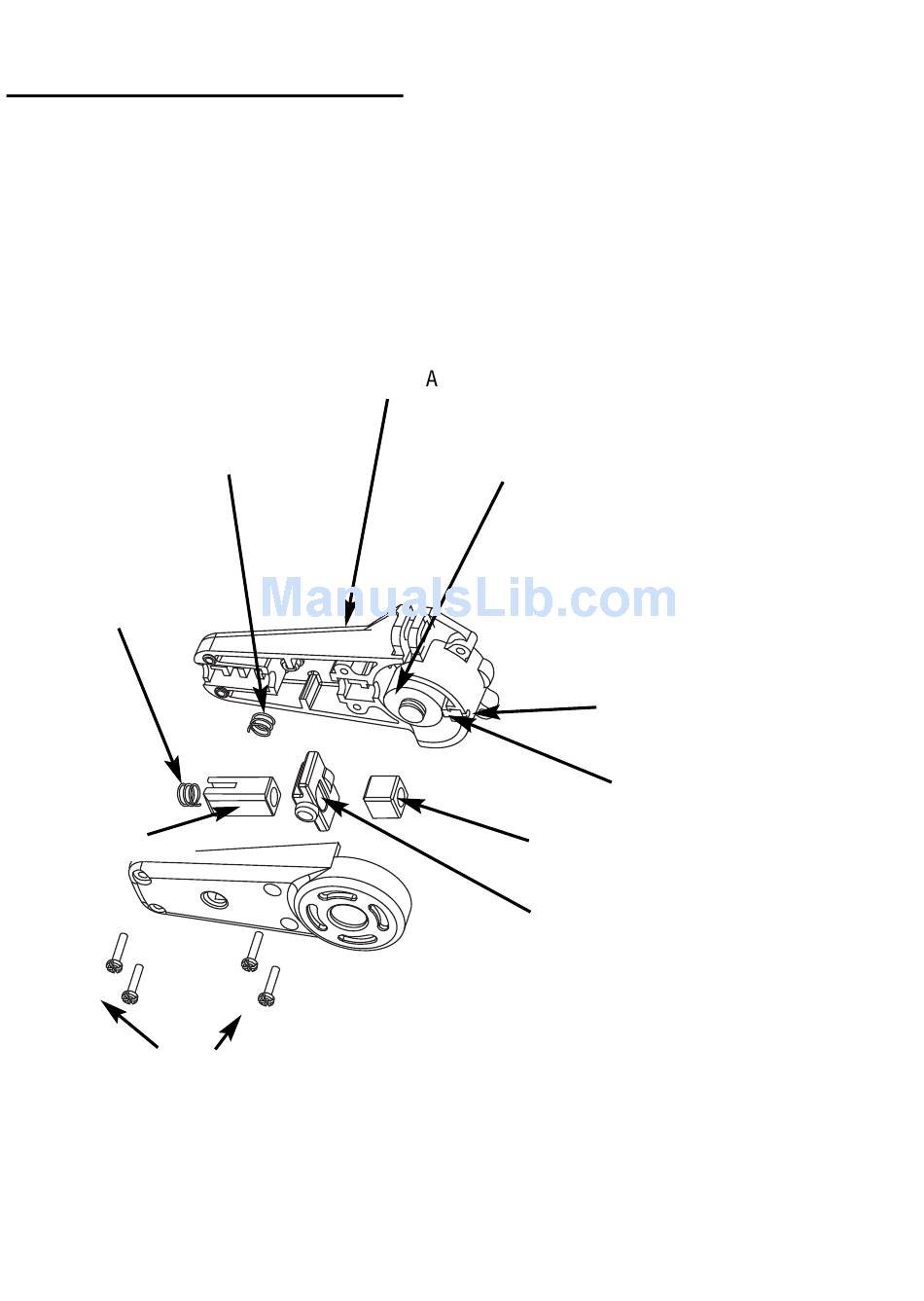 A

ManualsLib.com