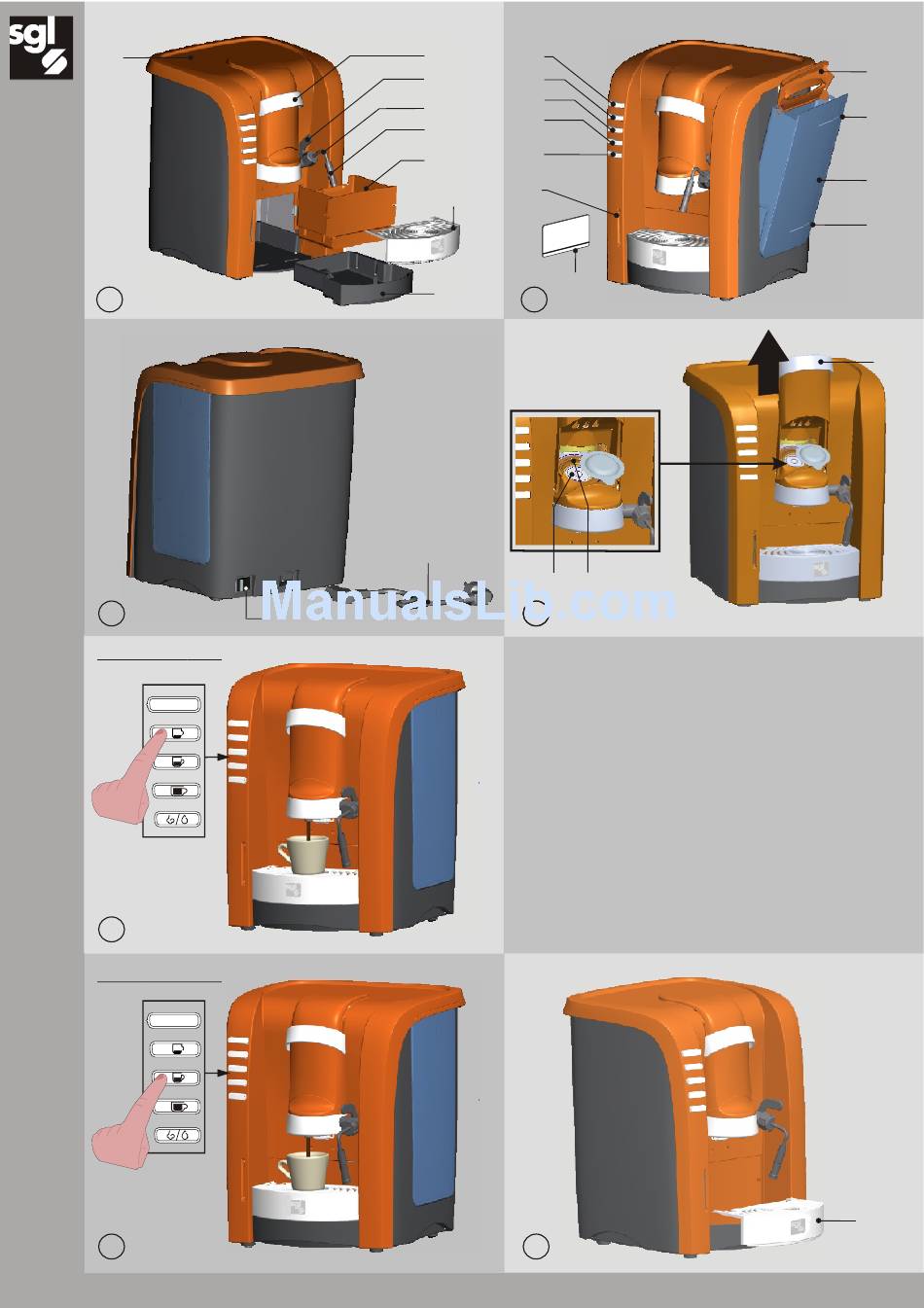 sgl

ManualsLib.com