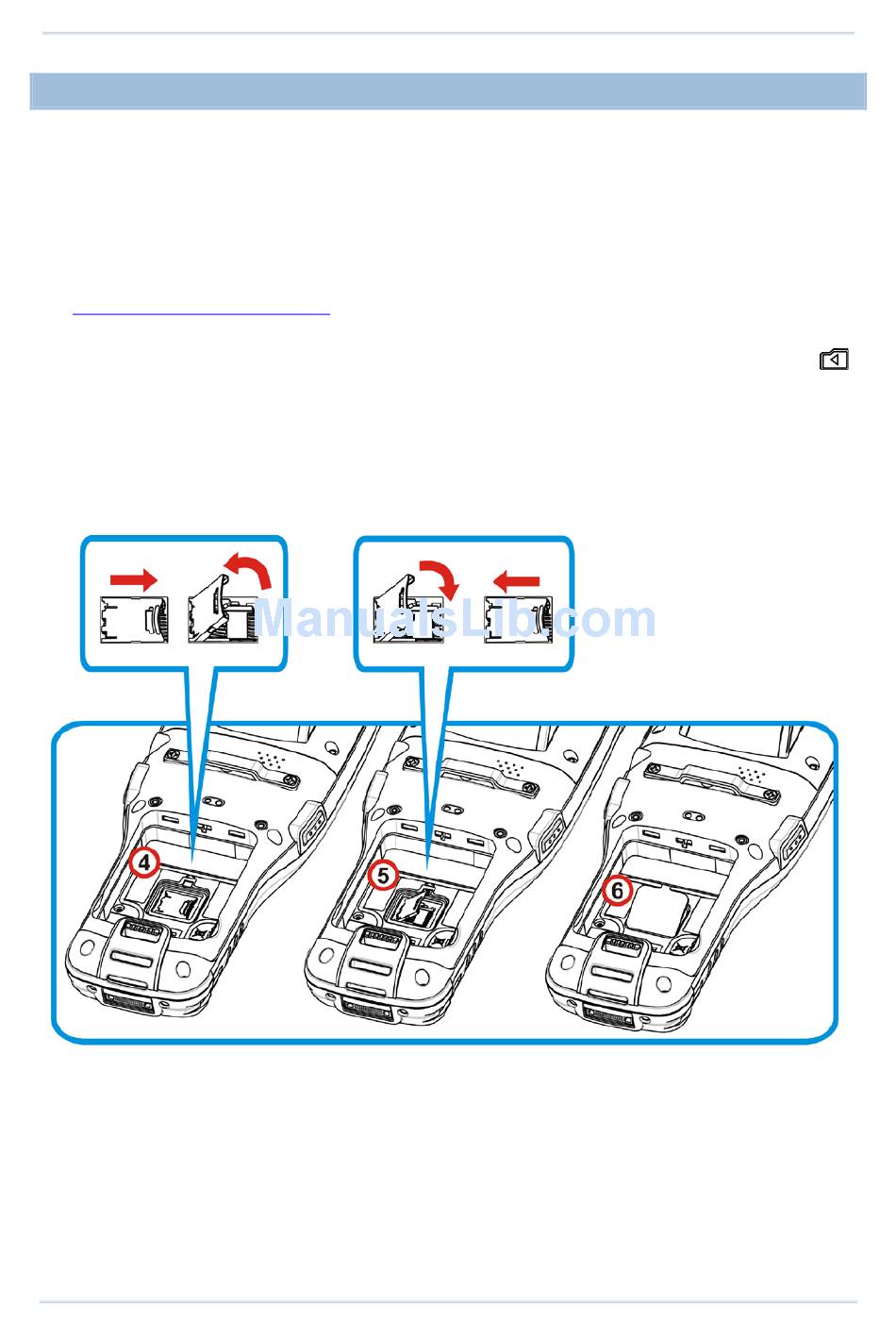 ManualsLib.com

4

5

6