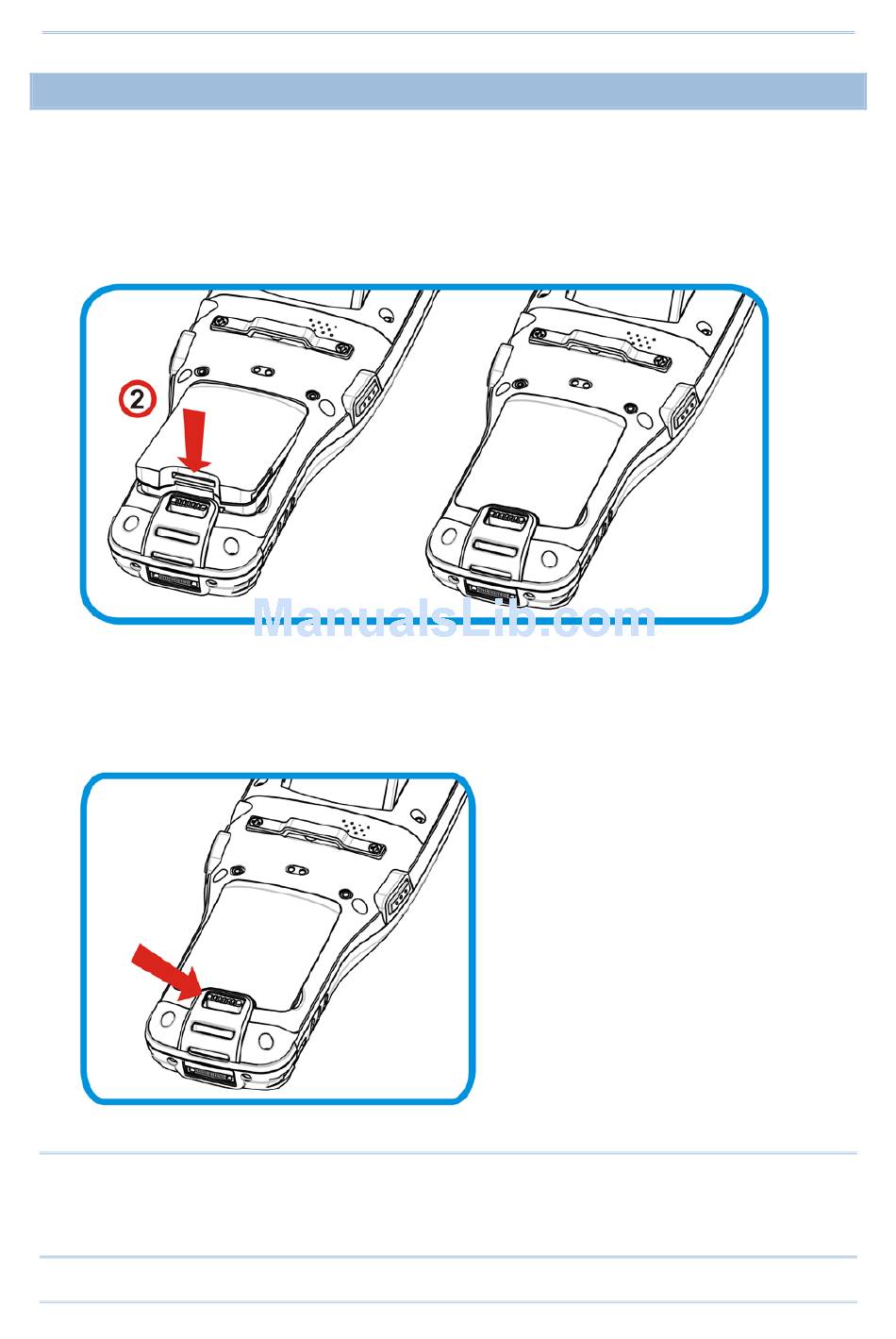 2

ManualsLib.com