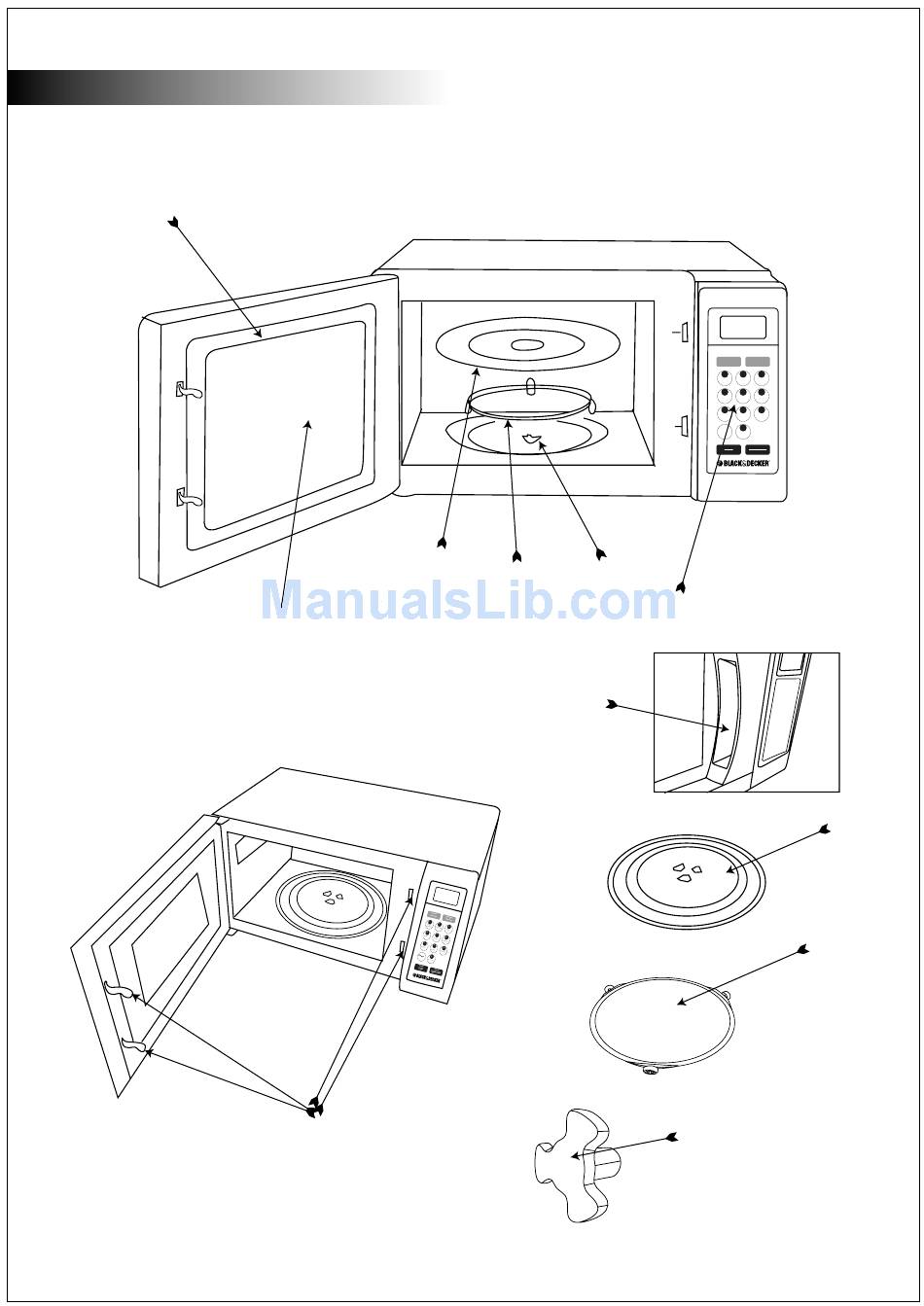 BLACK&DECKER

ManualsLib.com