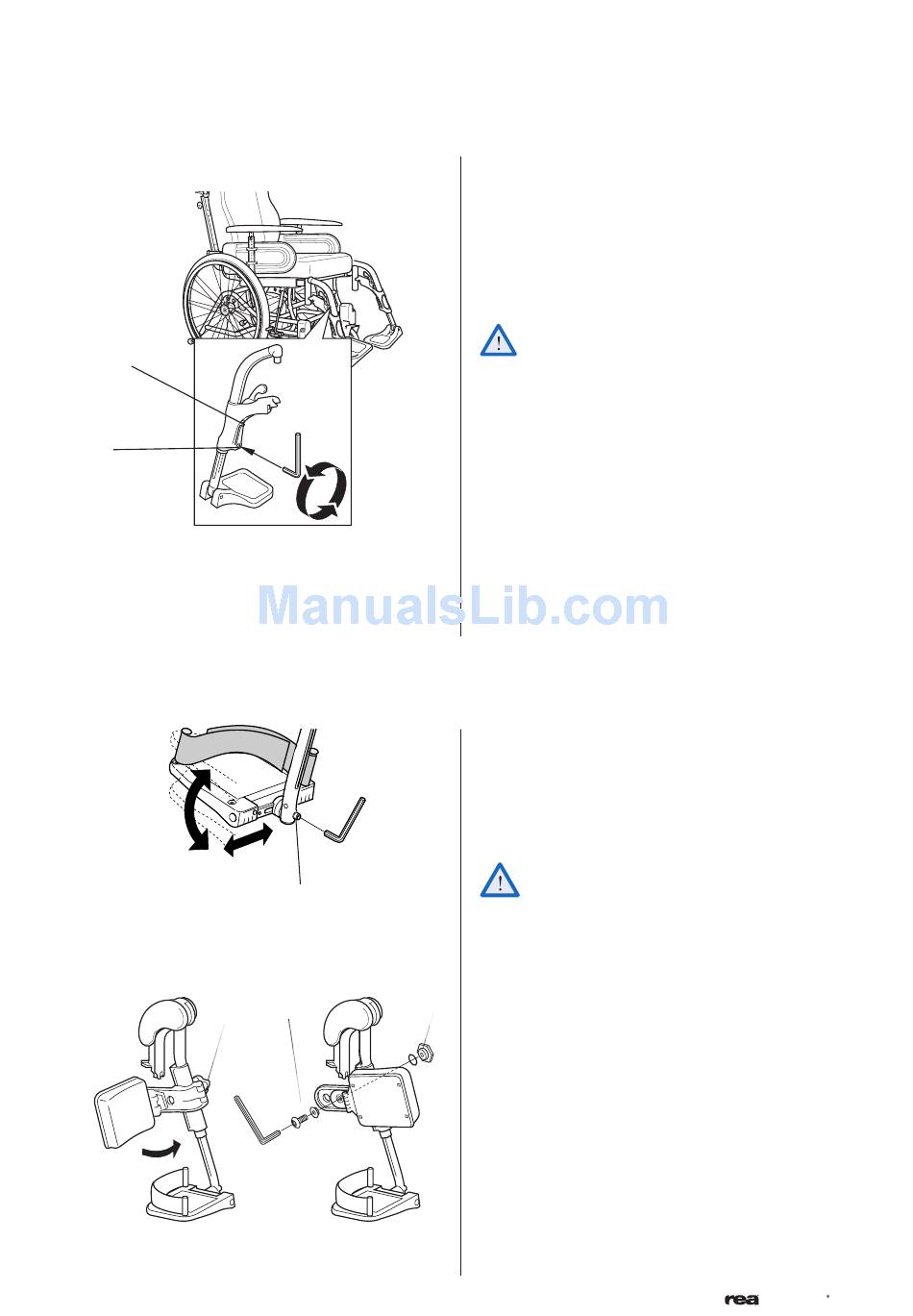 ManualsLib.com

rea