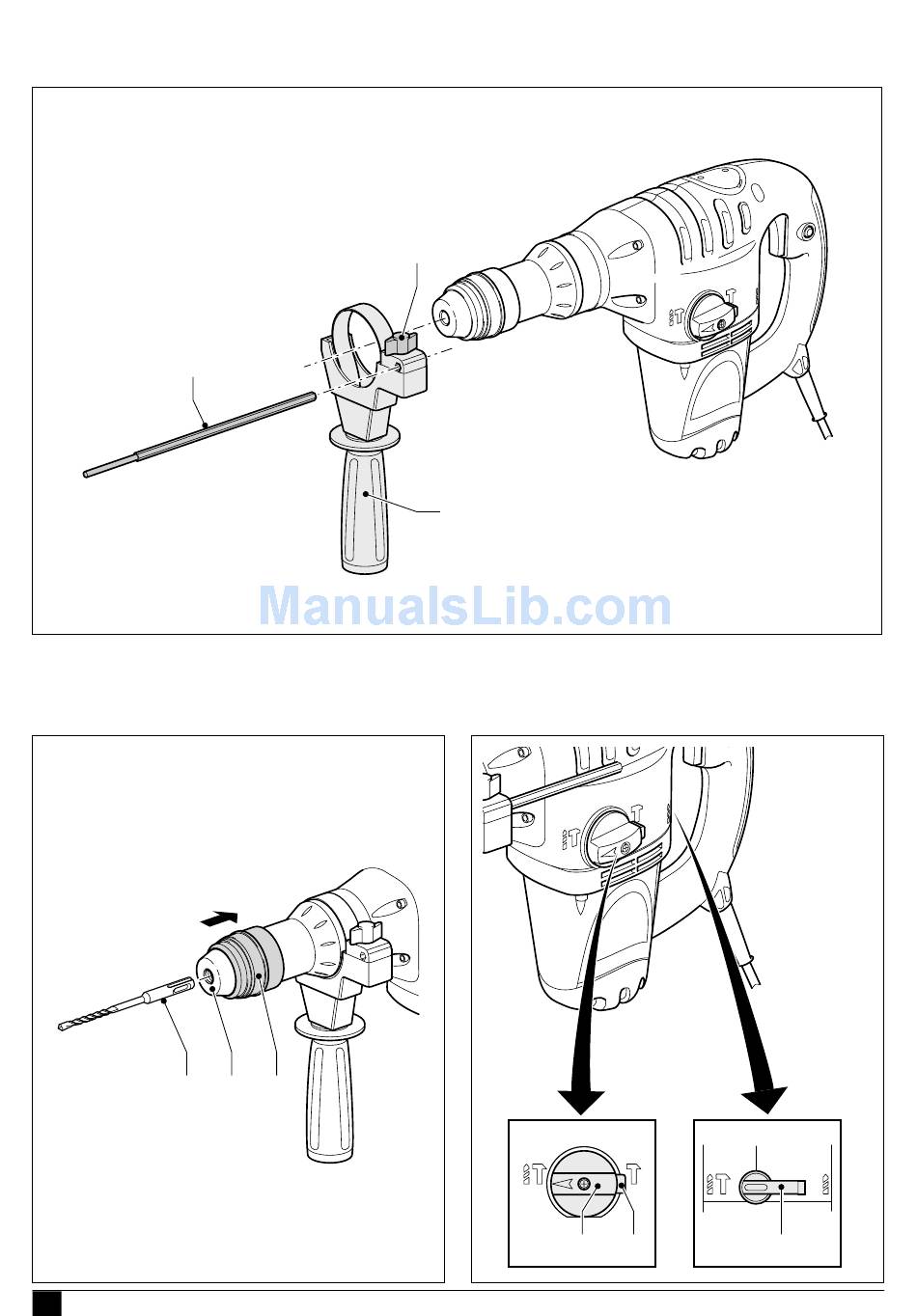 ManualsLib.com