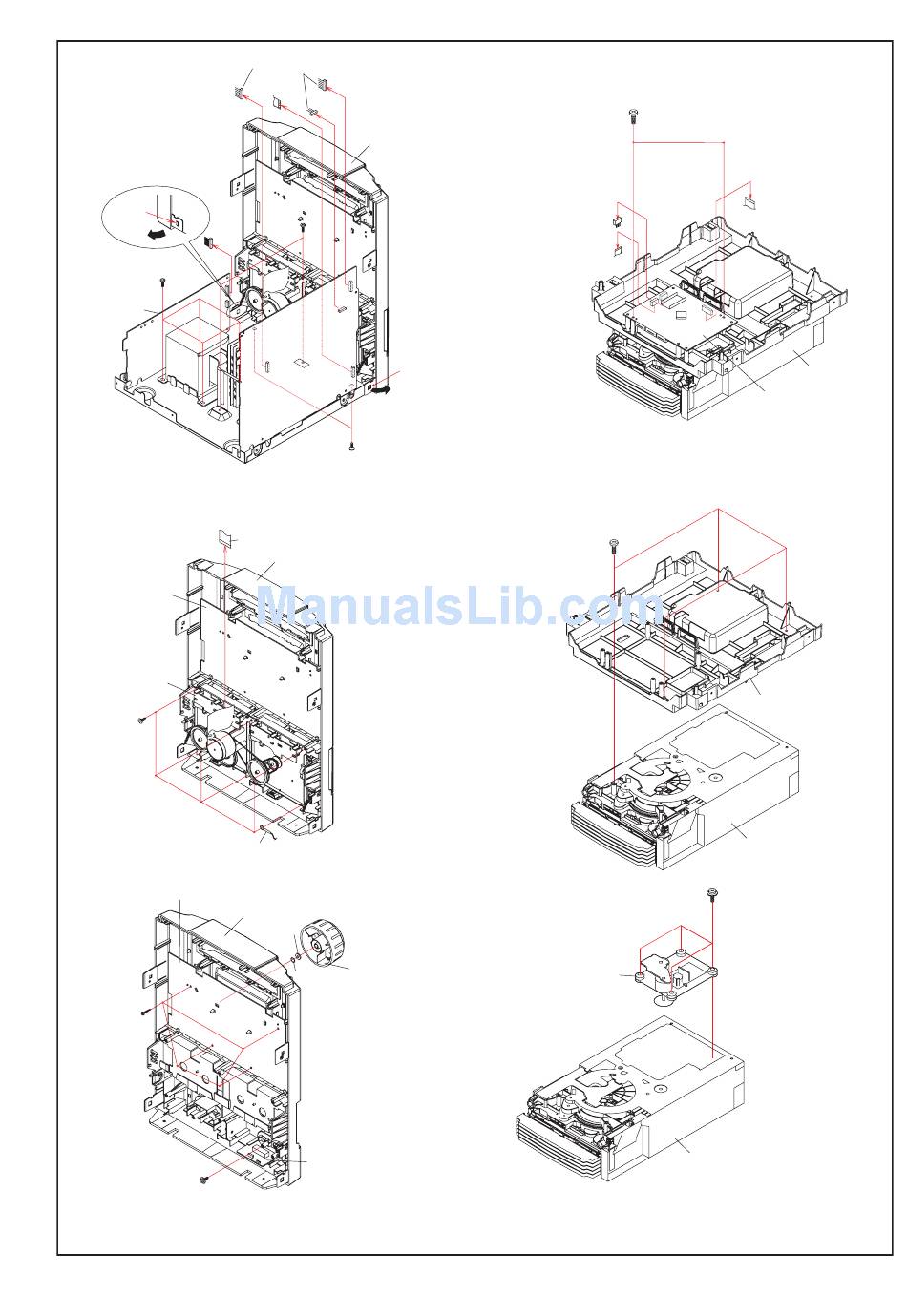 ManualsLib.com