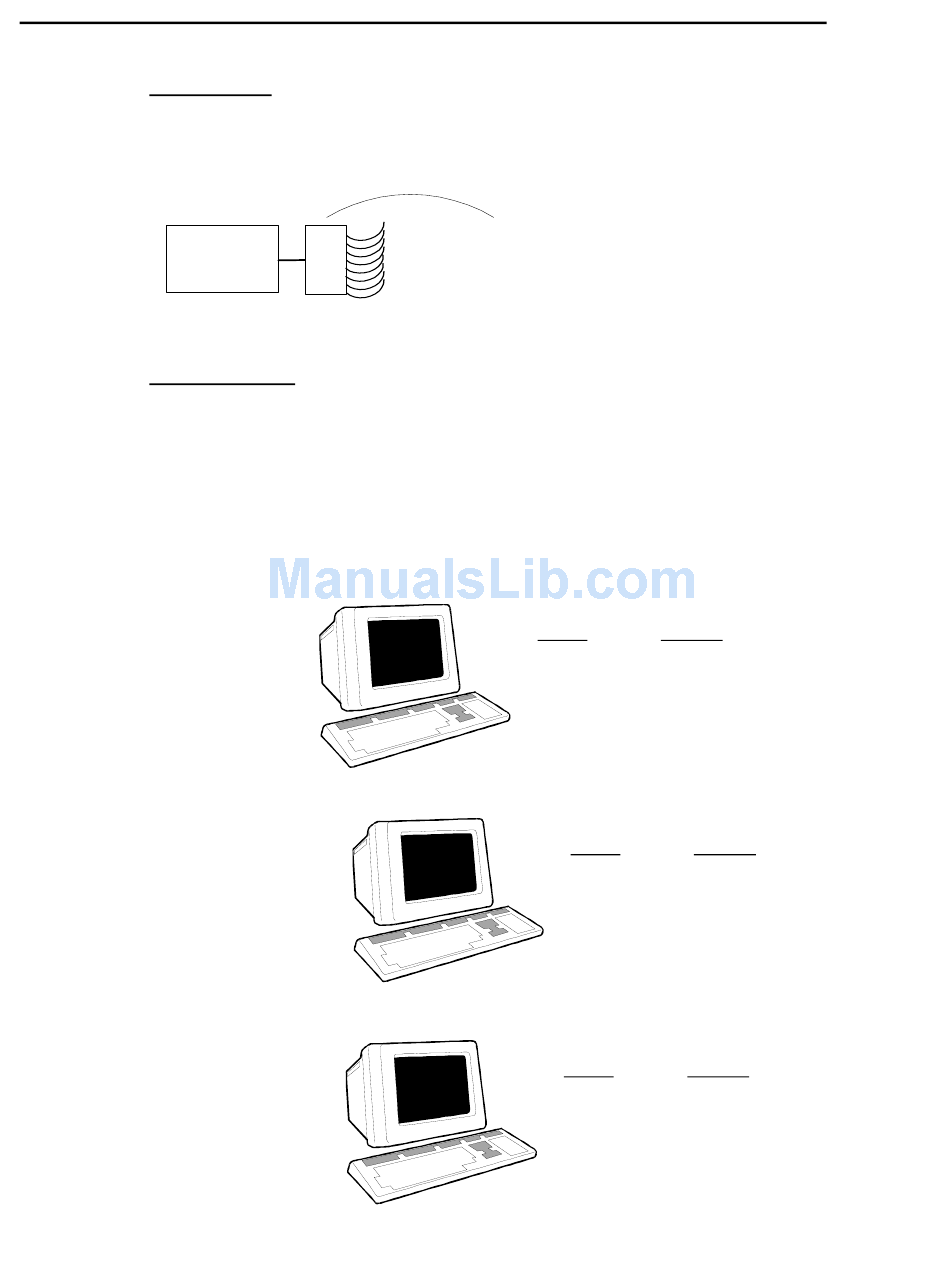 ManualsLib.com