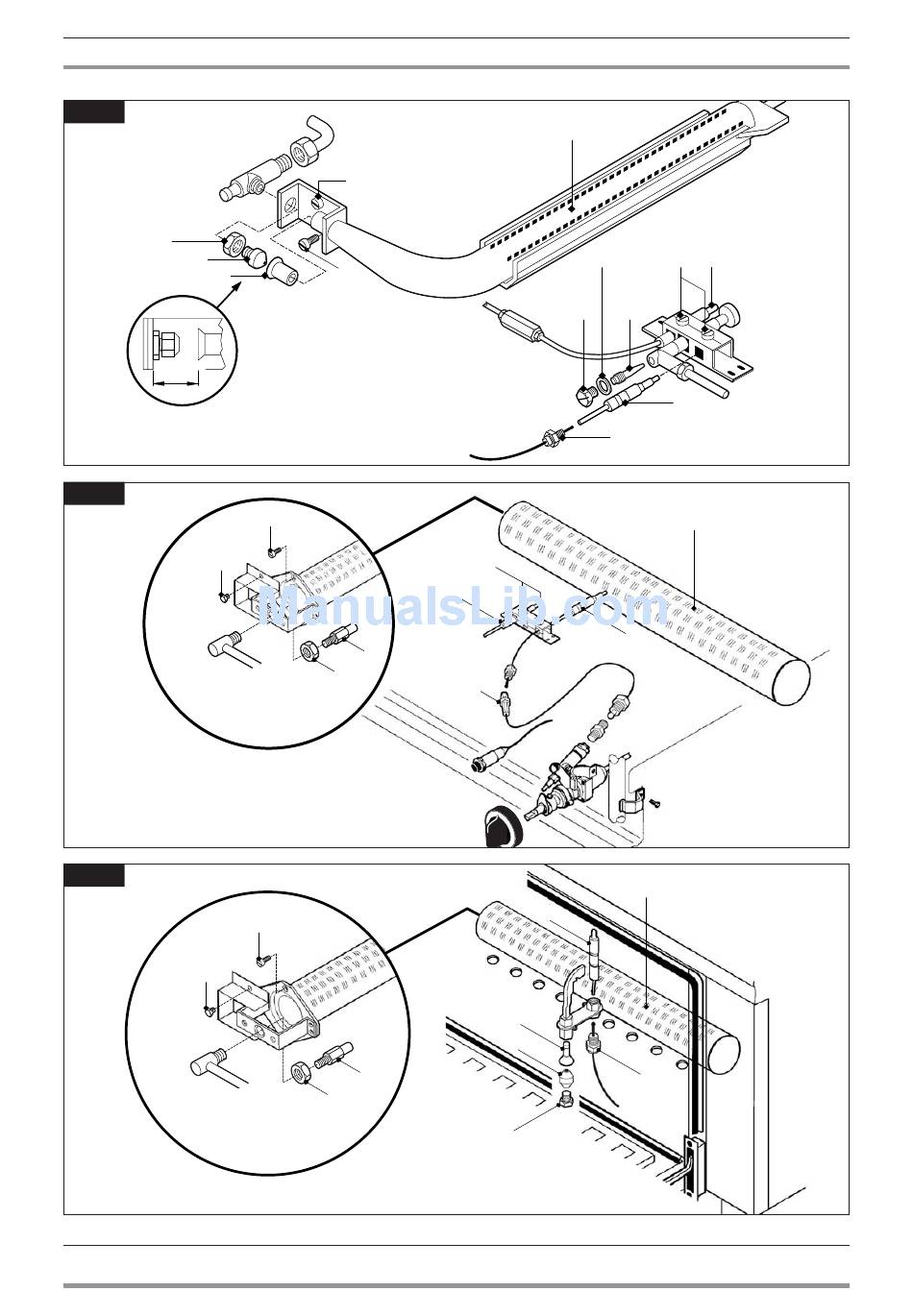 ManualsLib.com