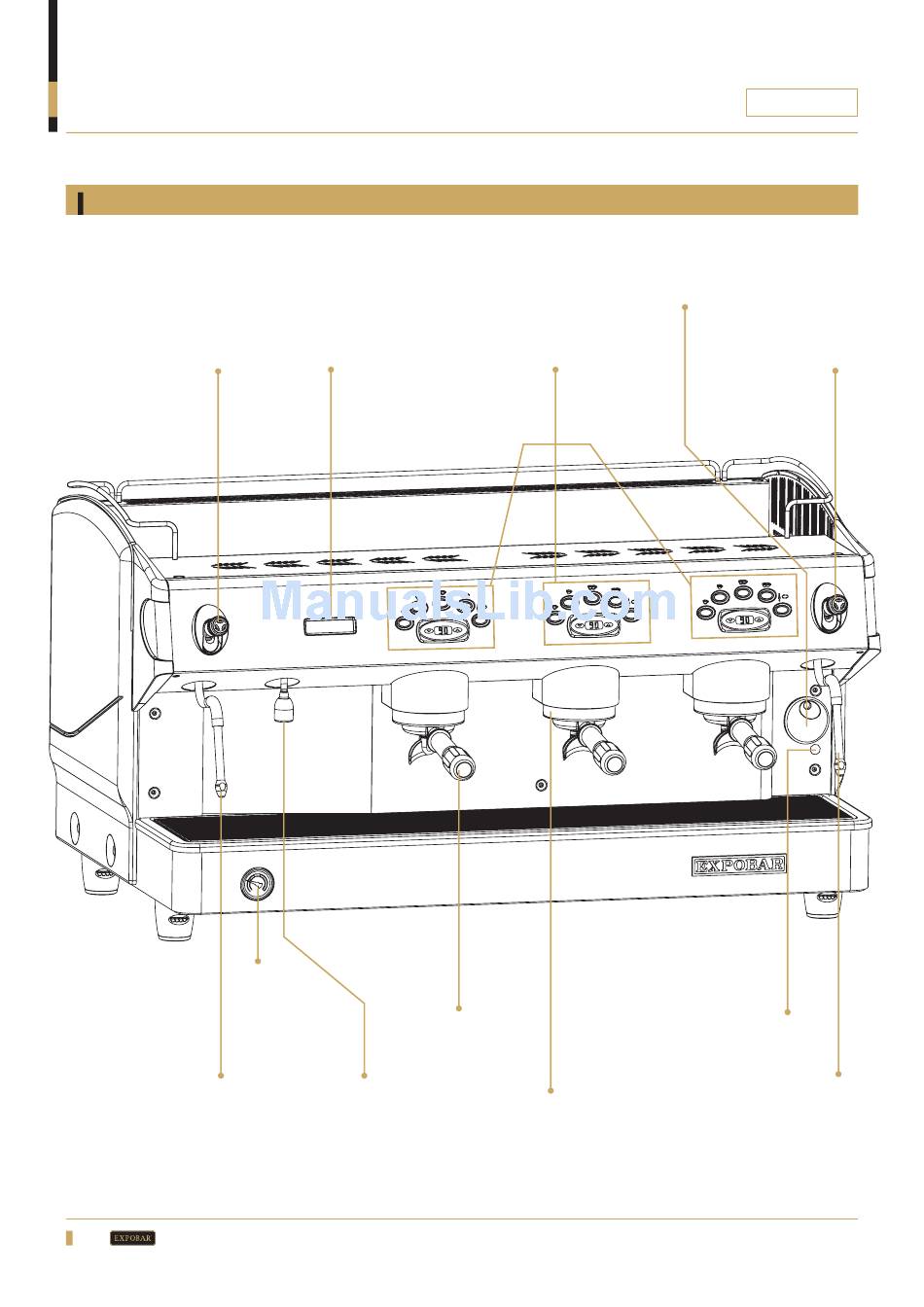 ManualsLib.com

EXPOBAR

EXPOBAR