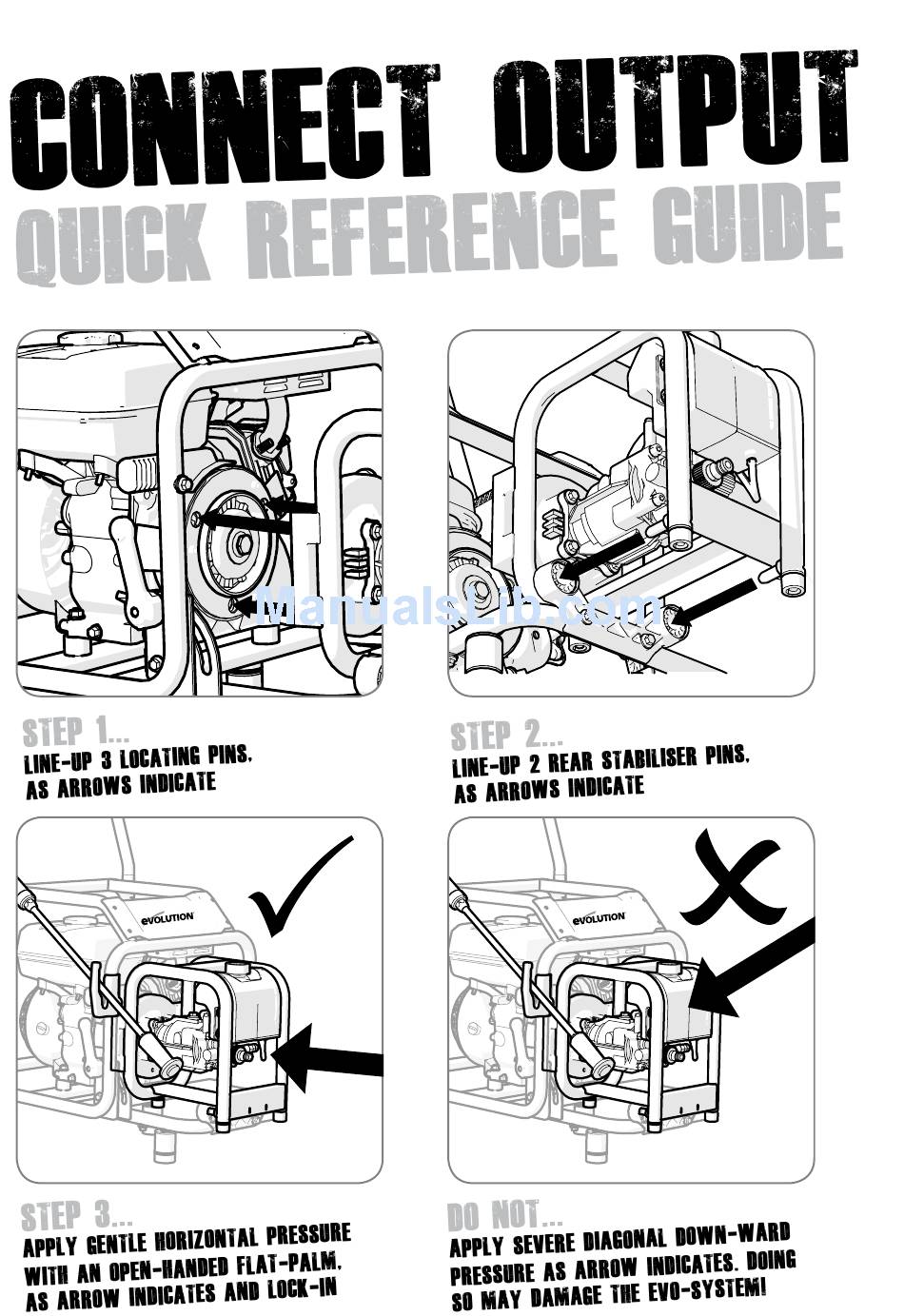 CONNECT OUTPUT
QUICK REFERENCE GUIDE

ManualsLib.com

STEP 1...
LINE-UP 3 LOCATING PINS, AS ARROWS INDICATE

STEP 2...
LINE-UP 2 REAR STABILISER PINS, AS ARROWS INDICATE

EVOLUTION

EVOLUTION

STEP 3...
APPLY GENTLE HORIZONTAL PRESSURE WITH AN OPEN-HANDED FLAT-PALM, AS ARROW INDICATES AND LOCK-IN

DO NOT...
APPLY SEVERE DIAGONAL DOWN-WARD PRESSURE AS ARROW INDICATES. DOING SO MAY DAMAGE THE EVO-SYSTEM!