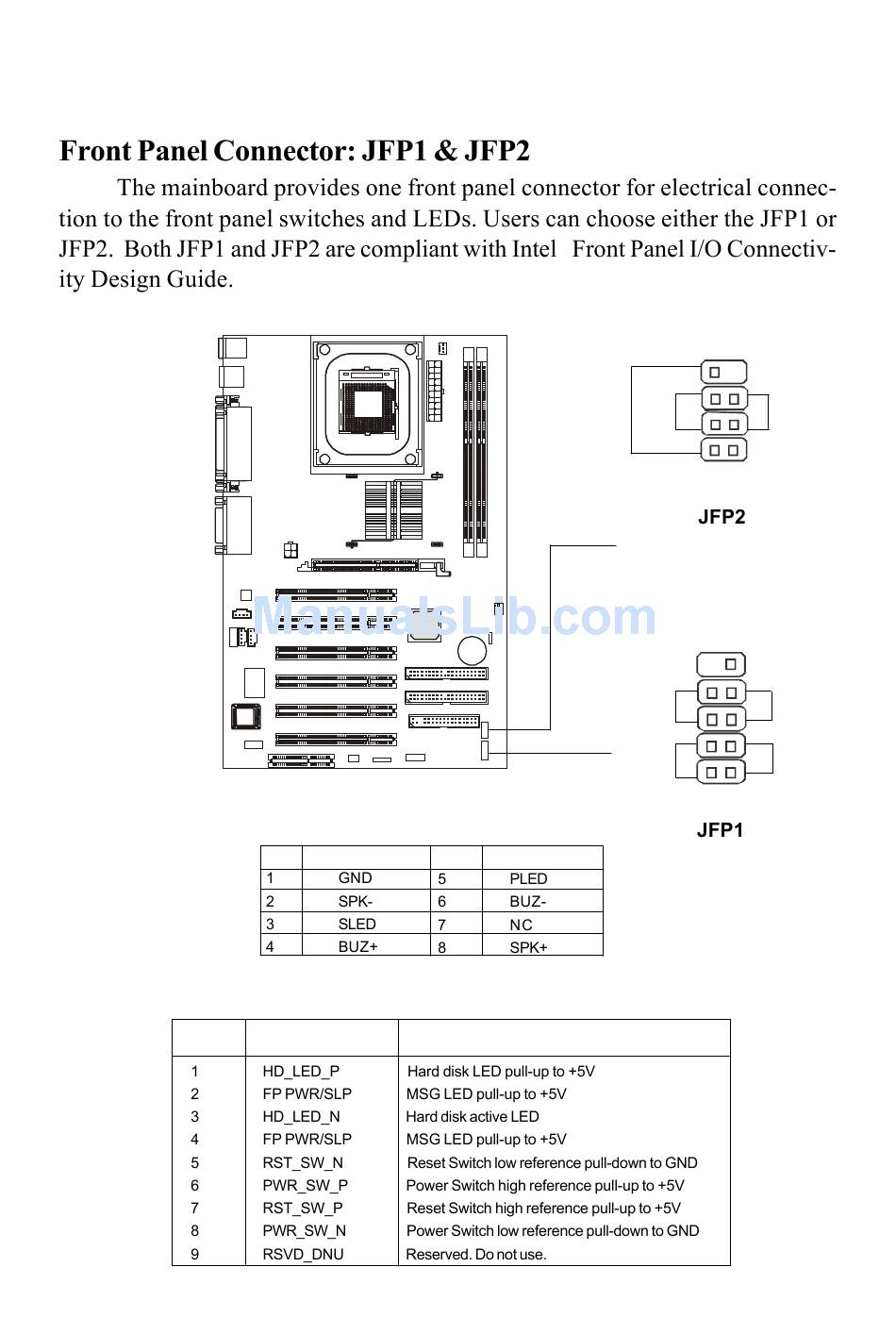 Front Panel Connector: JFP1 & JFP2

The mainboard provides one front panel connector for electrical connection to the front panel switches and LEDs. Users can choose either the JFP1 or JFP2. Both JFP1 and JFP2 are compliant with Intel Front Panel I/O Connectivity Design Guide.

JFP2

ManualsLib.com

JFP1

| | | | |
|---|---|---|---|
| 1 | GND | 5 | PLED |
| 2 | SPK- | 6 | BUZ- |
| 3 | SLED | 7 | NC |
| 4 | BUZ+ | 8 | SPK+ |

| | | |
|---|---|---|
| 1 | HD_LED_P | Hard disk LED pull-up to +5V |
| 2 | FP PWR/SLP | MSG LED pull-up to +5V |
| 3 | HD_LED_N | Hard disk active LED |
| 4 | FP PWR/SLP | MSG LED pull-up to +5V |
| 5 | RST_SW_N | Reset Switch low reference pull-down to GND |
| 6 | PWR_SW_P | Power Switch high reference pull-up to +5V |
| 7 | RST_SW_P | Reset Switch high reference pull-up to +5V |
| 8 | PWR_SW_N | Power Switch low reference pull-down to GND |
| 9 | RSVD_DNU | Reserved. Do not use. |