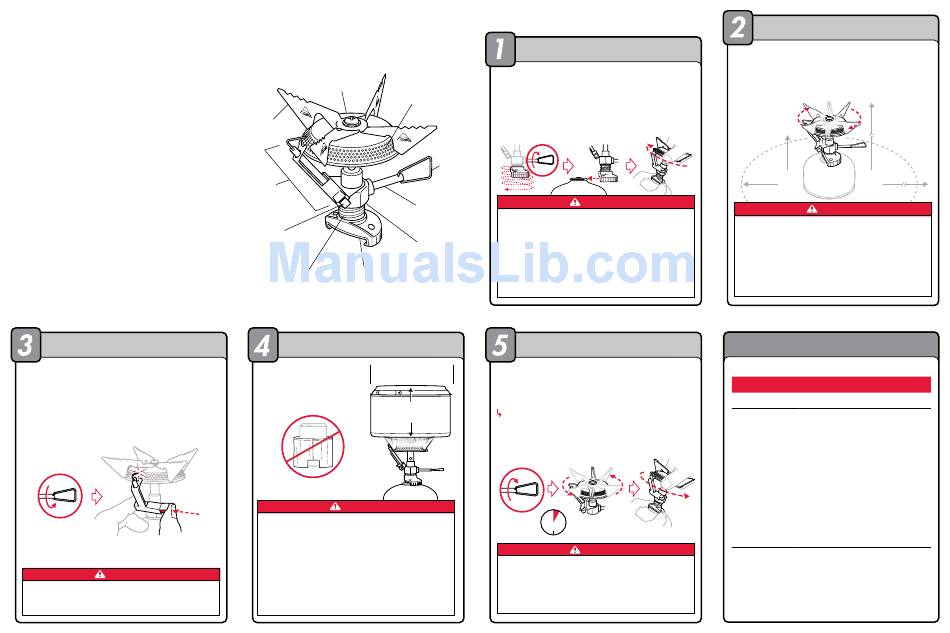 1

2

ManualsLib.com

3

4

5