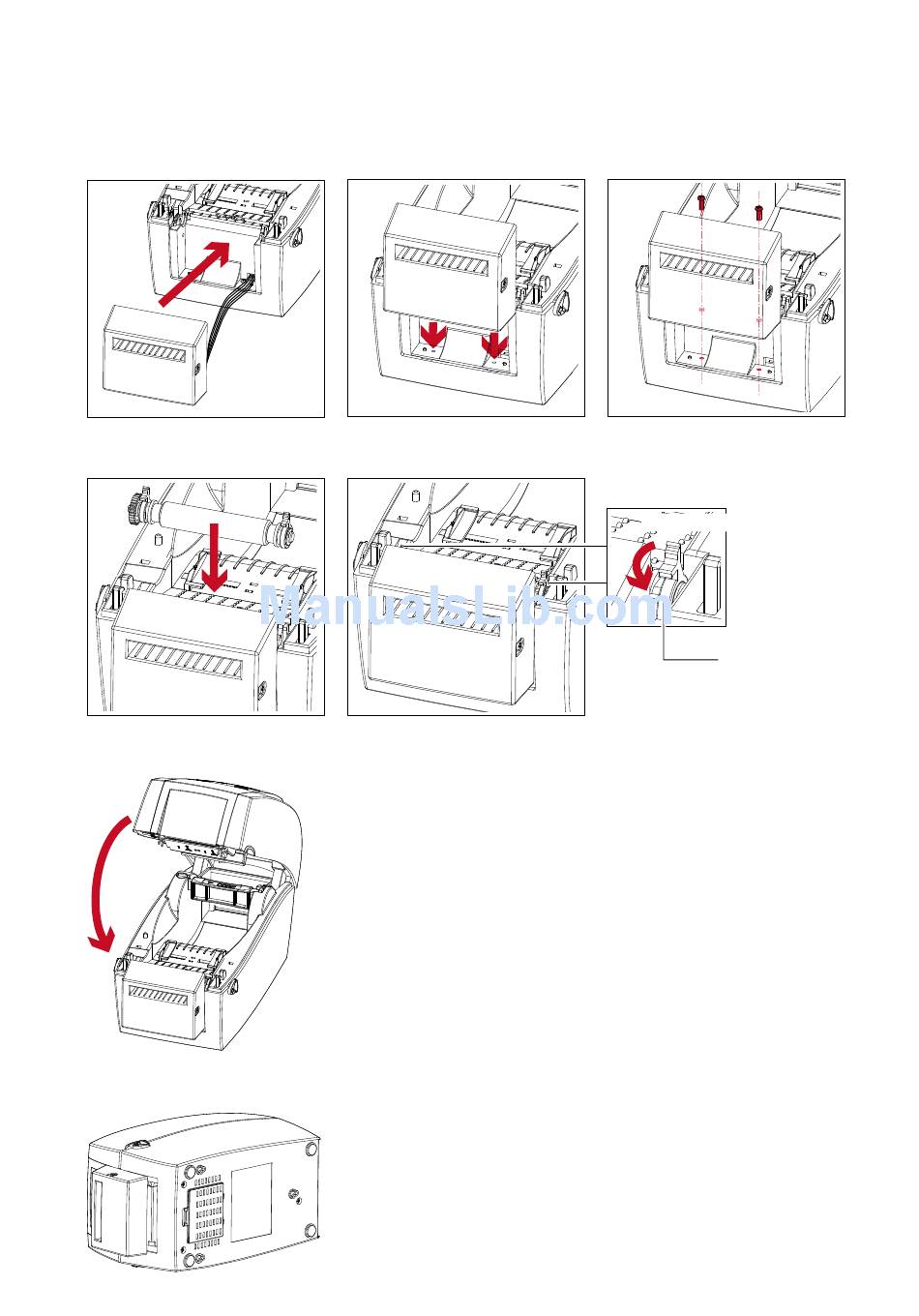 ManualsLib.com