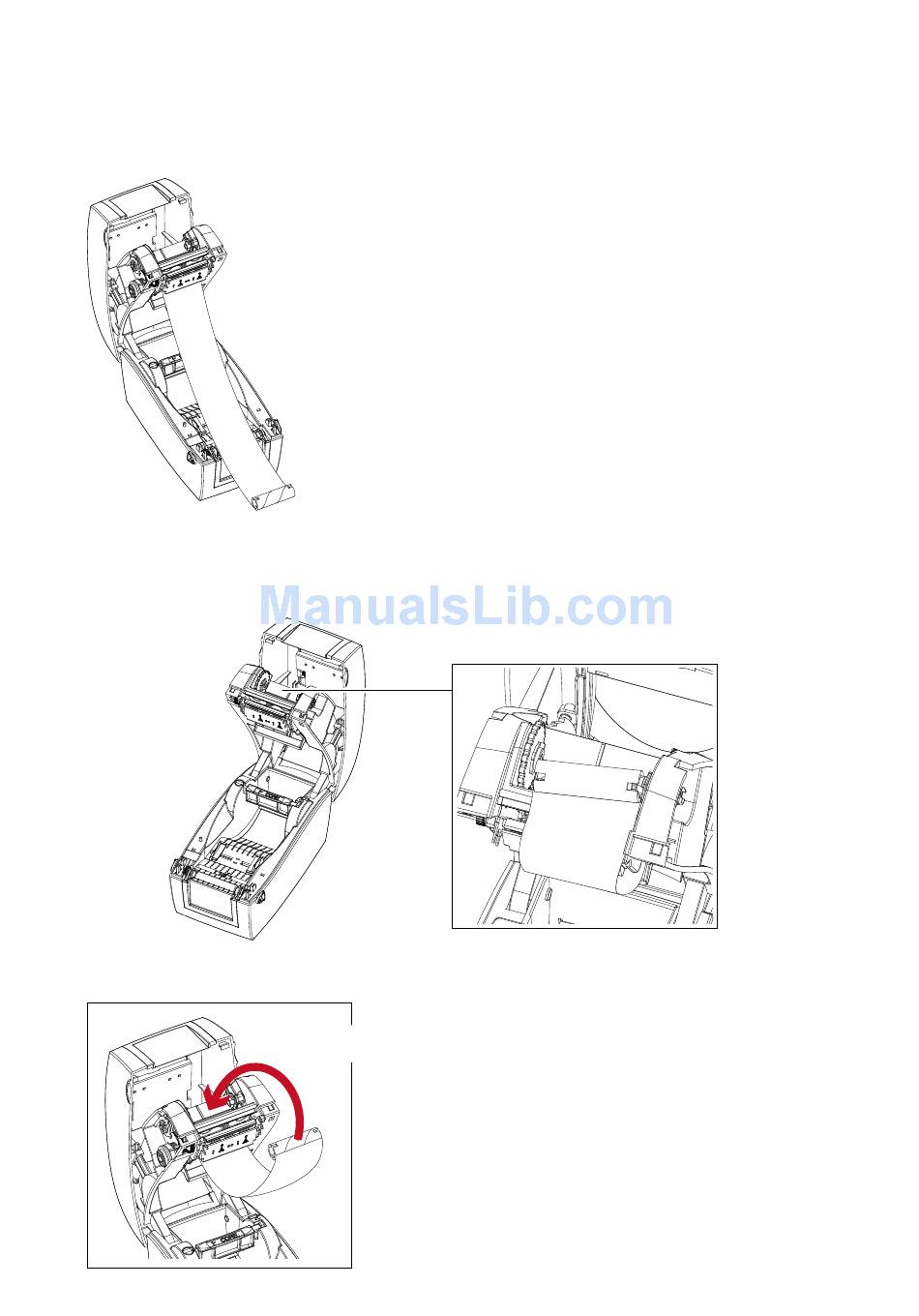 ManualsLib.com