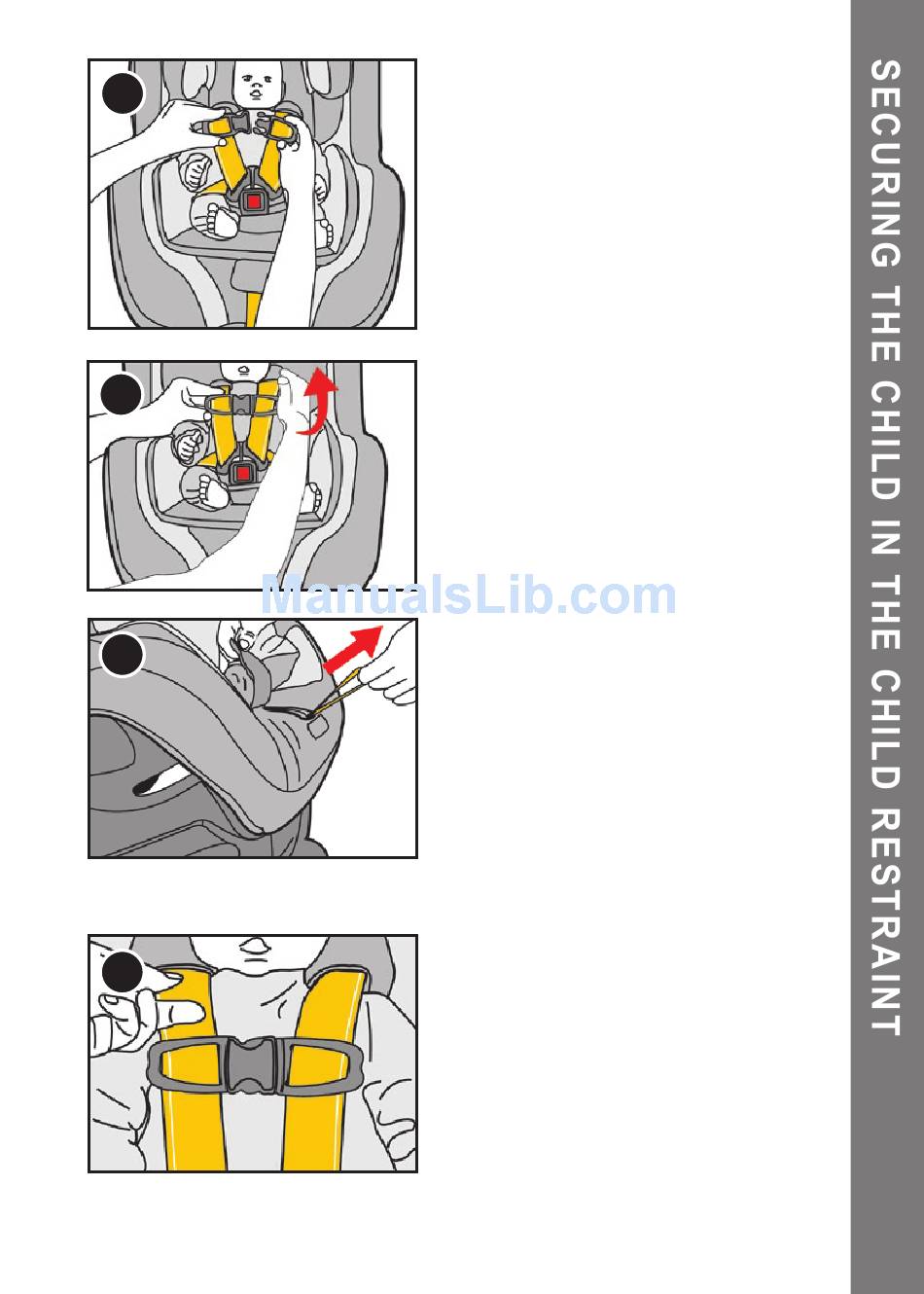 SECURING THE CHILD IN THE CHILD RESTRAINT

ManualsLib.com