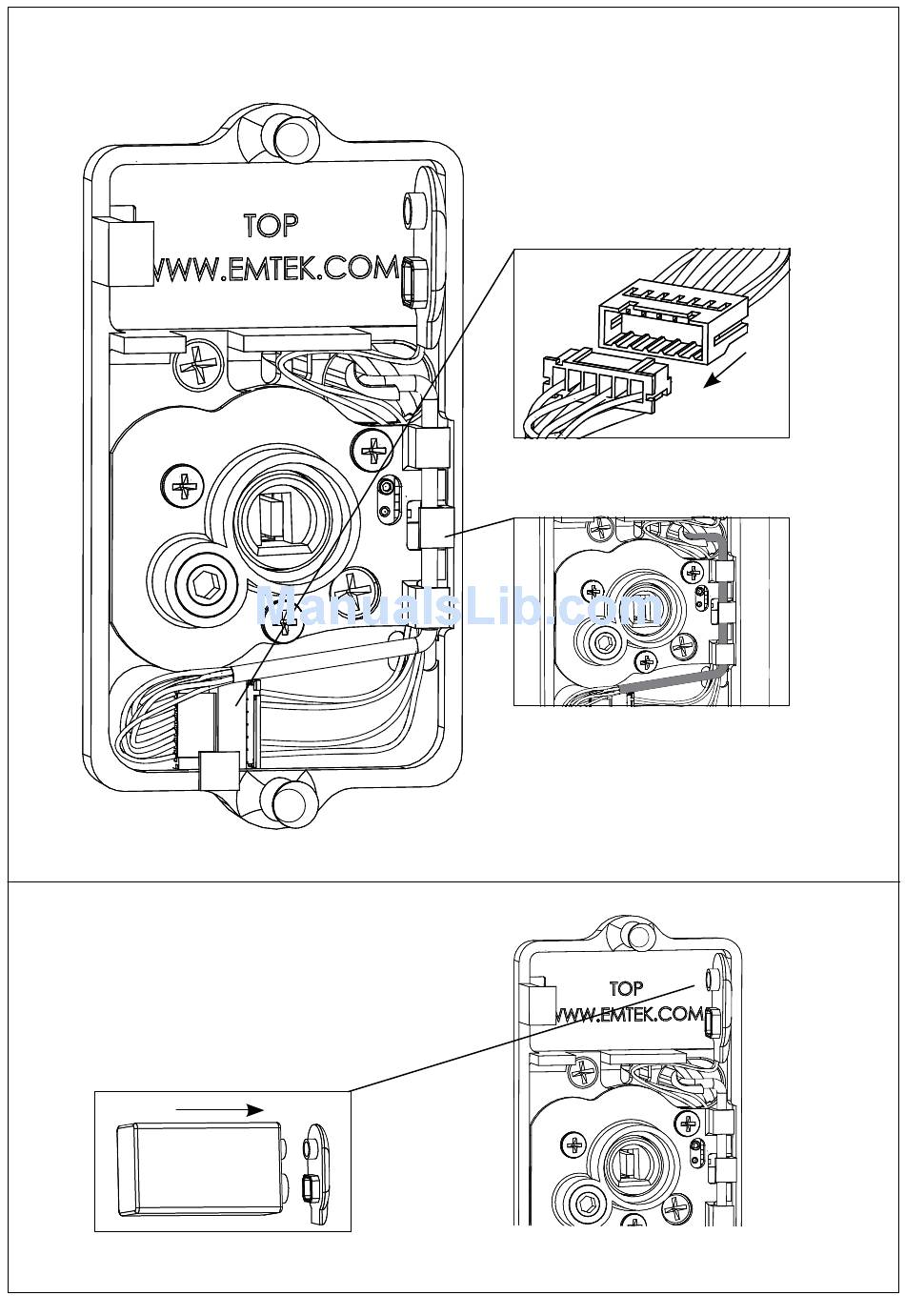 TOP
WWW.EMTEK.COM

ManualsLib.com

TOP
WWW.EMTEK.COM