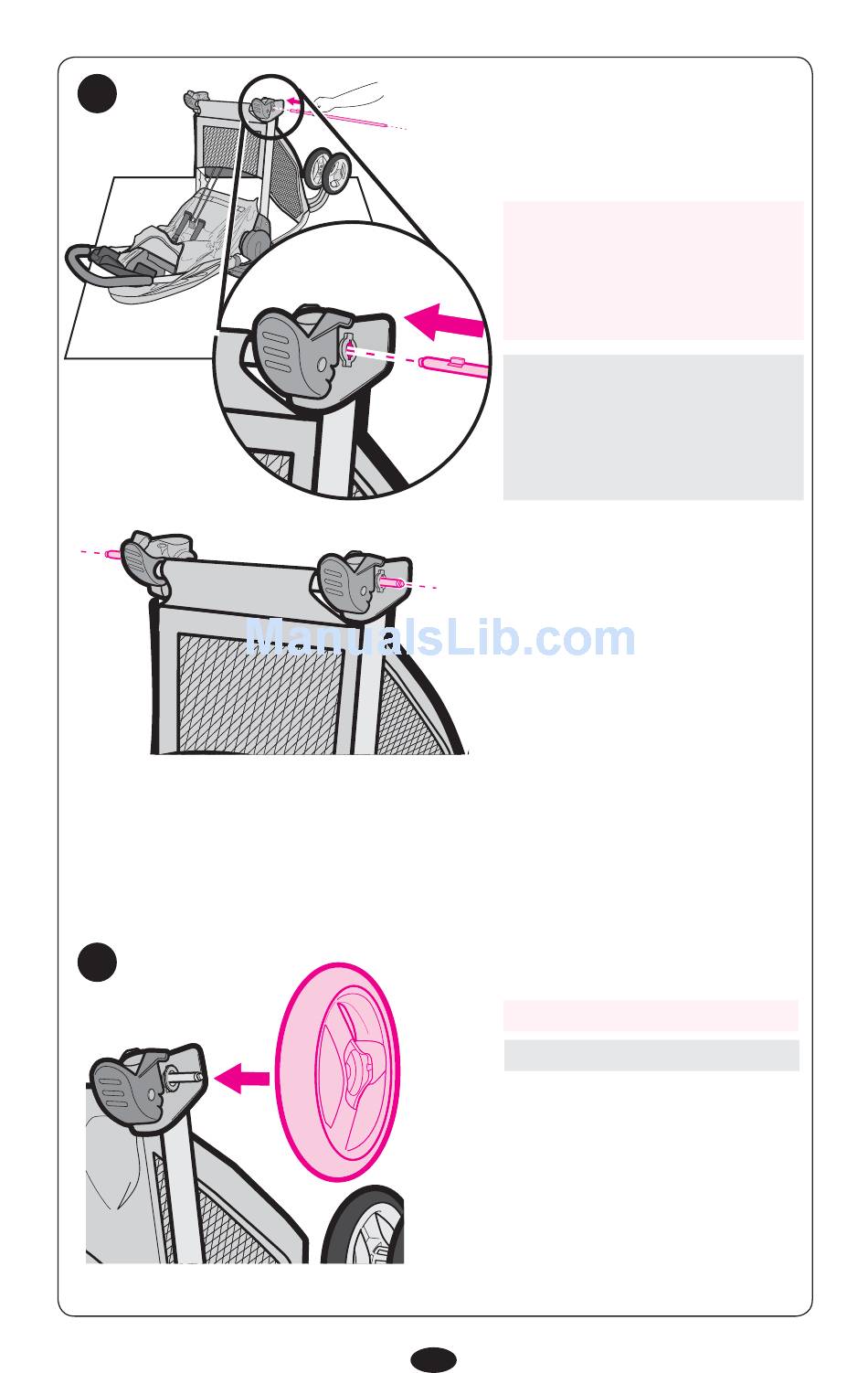 ManualsLib.com