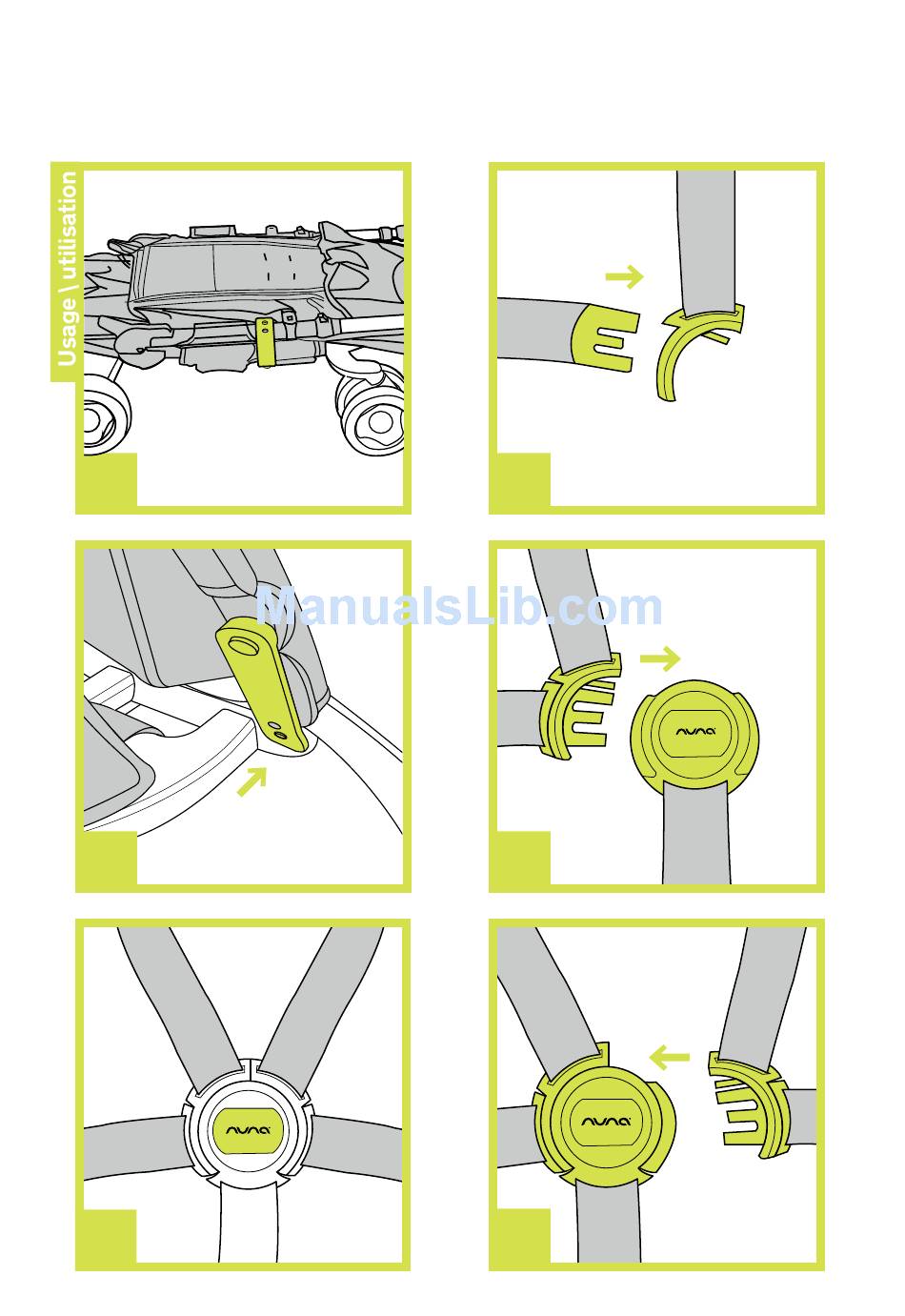 Usage \ utilisation

ManualsLib.com

nuna

nuna

nuna