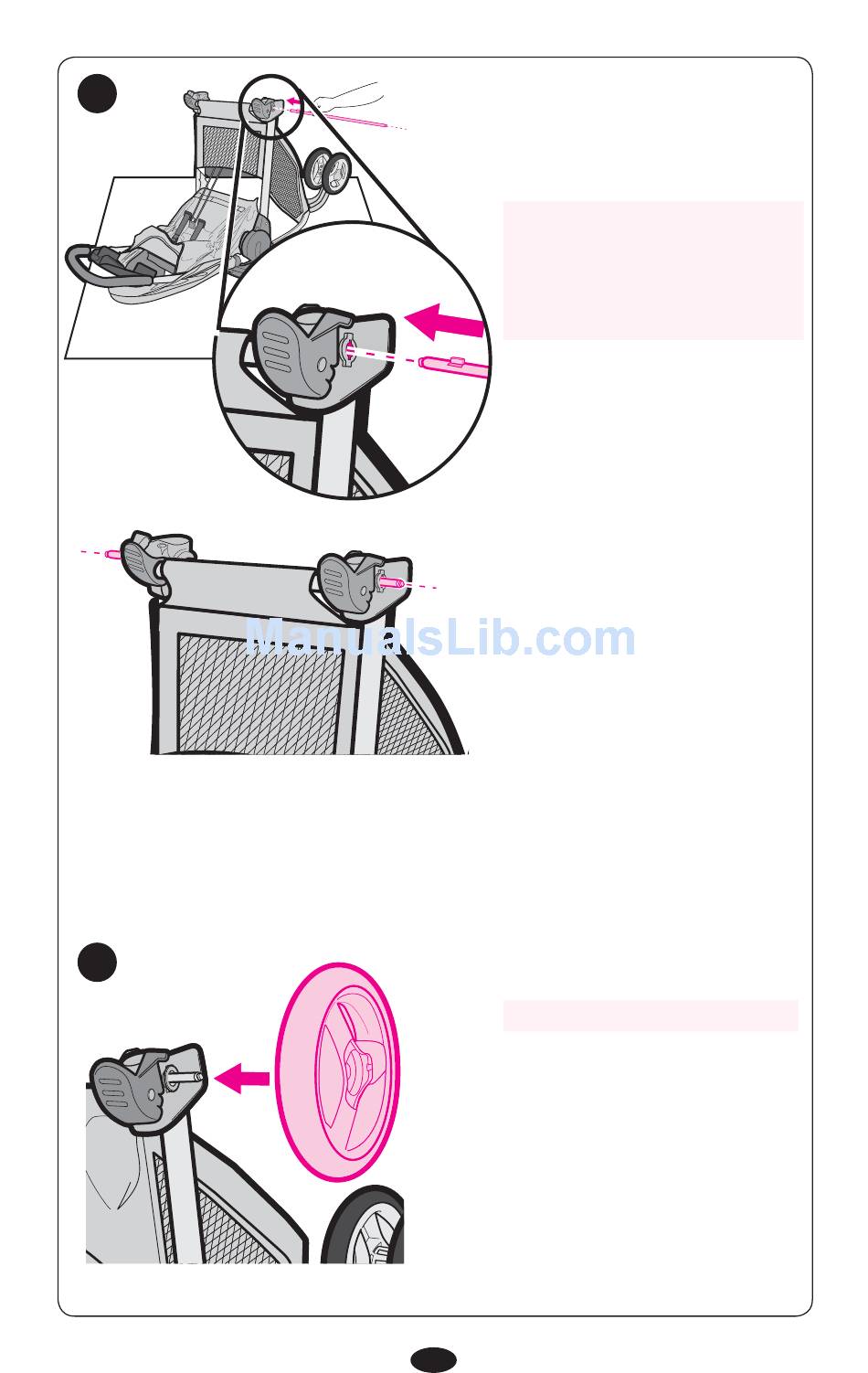 ManualsLib.com