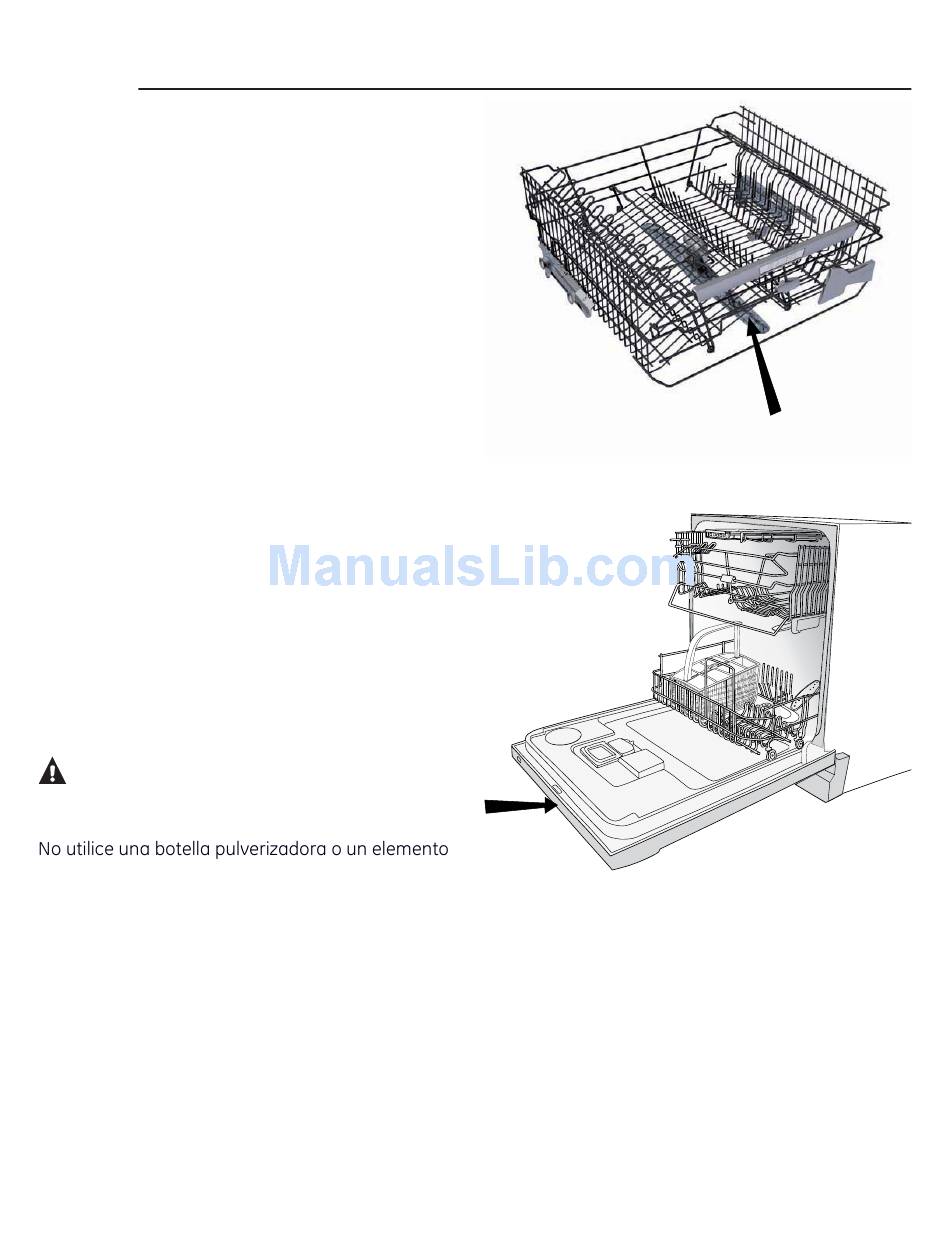 ManualsLib.com

No utilice una botella pulverizadora o un elemento