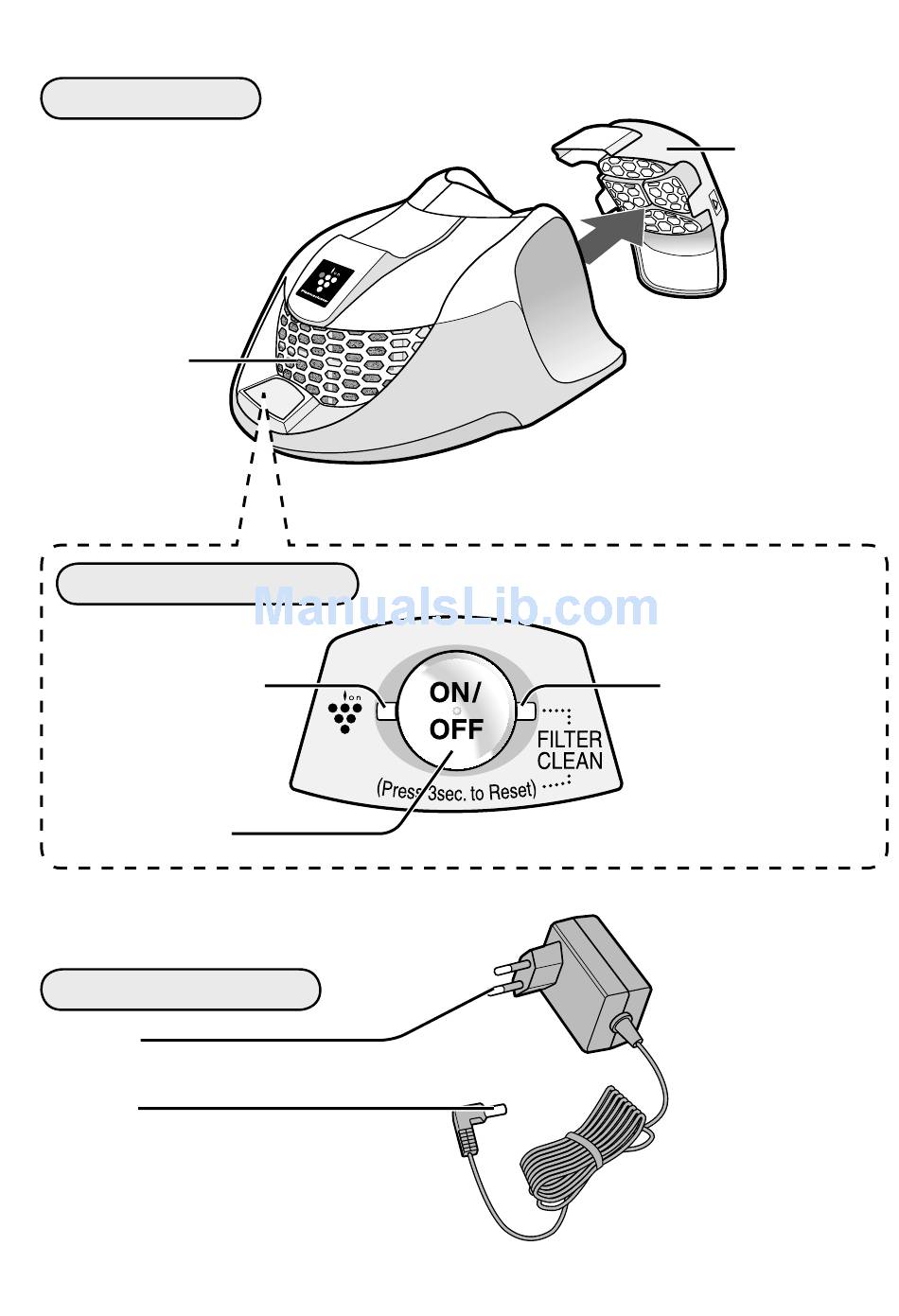 ManualsLib.com

on

ON/
OFF

FILTER
CLEAN

(Press 3sec. to Reset)