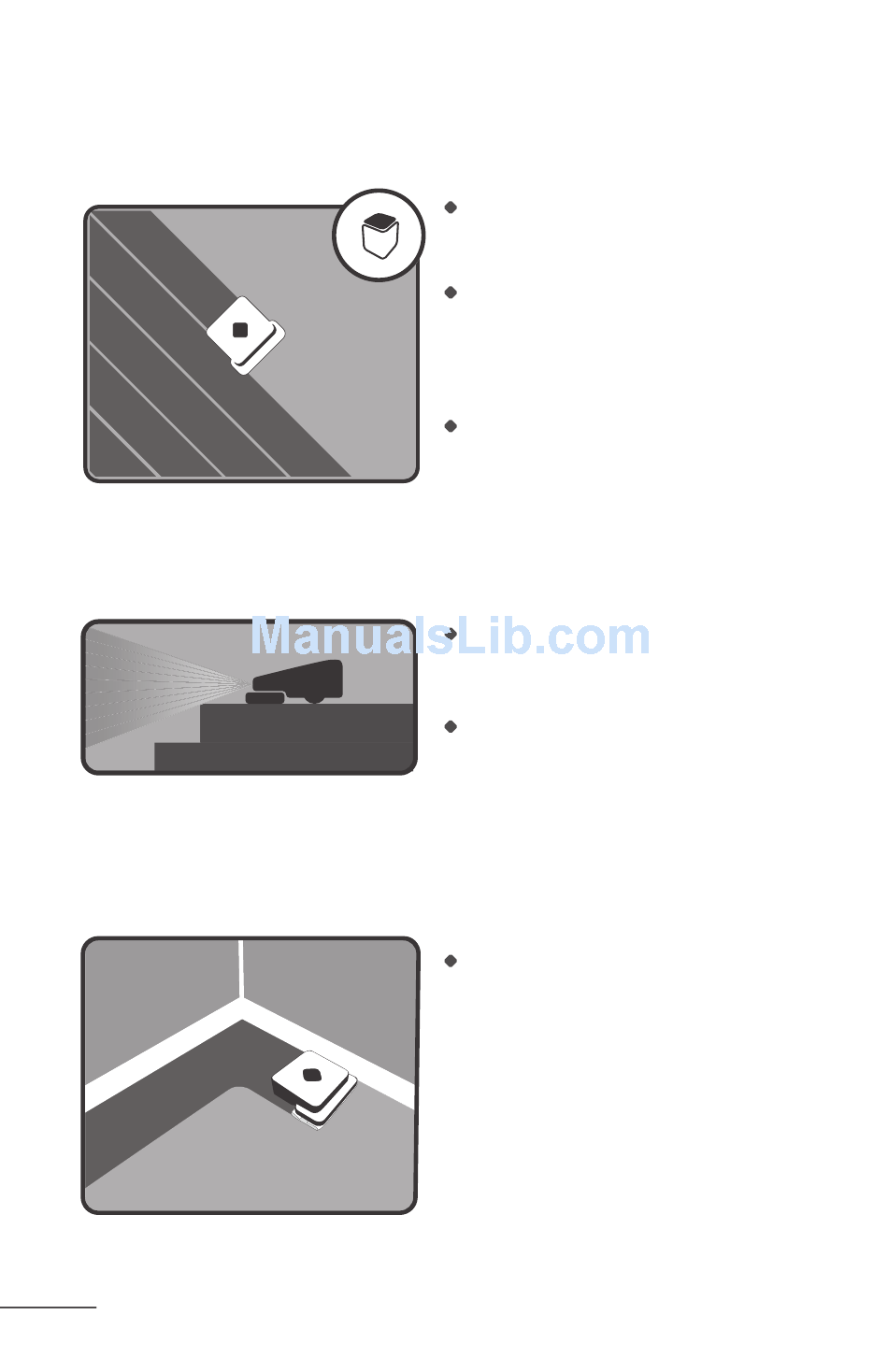 ManualsLib.com